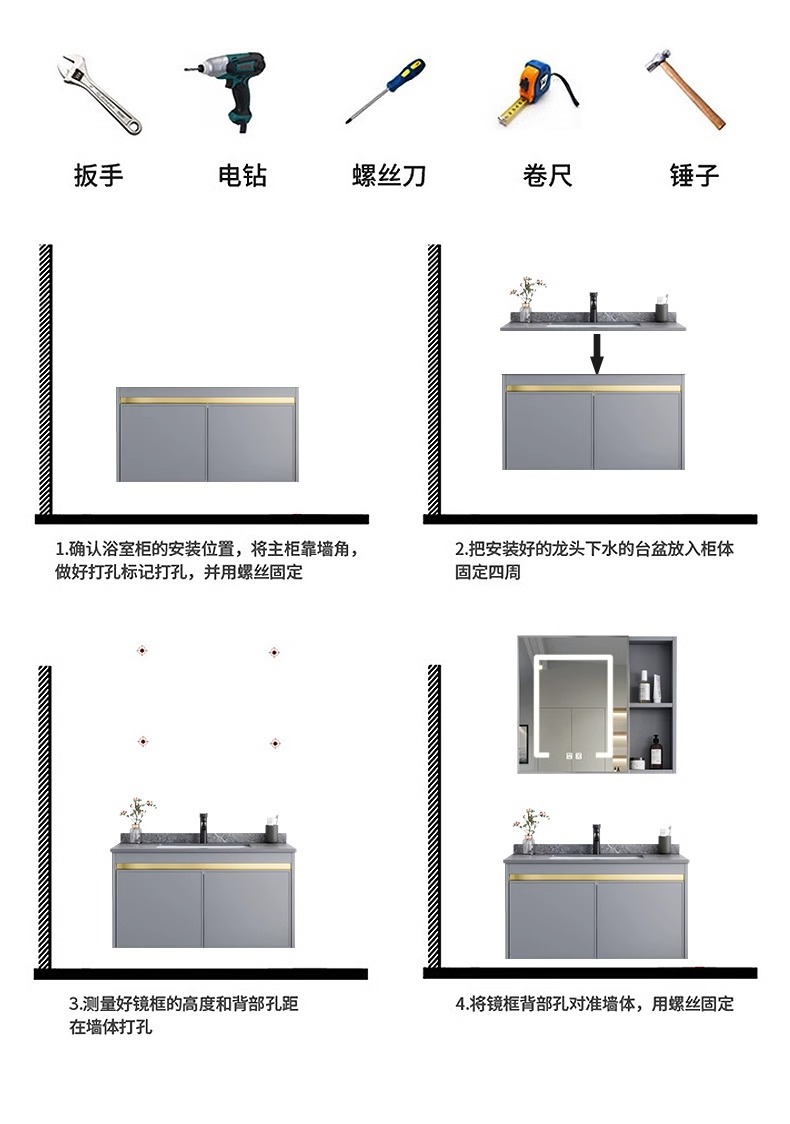 扳手 电钻 螺丝刀 卷尺 锤子

1.确认浴室柜的安装位置，将主柜靠墙角，做好打孔标记打孔，并用螺丝固定

2.把安装好的龙头下水的台盆放入柜体固定四周

3.测量好镜框的高度和背部孔距在墙体打孔

4.将镜框背部孔对准墙体，用螺丝固定