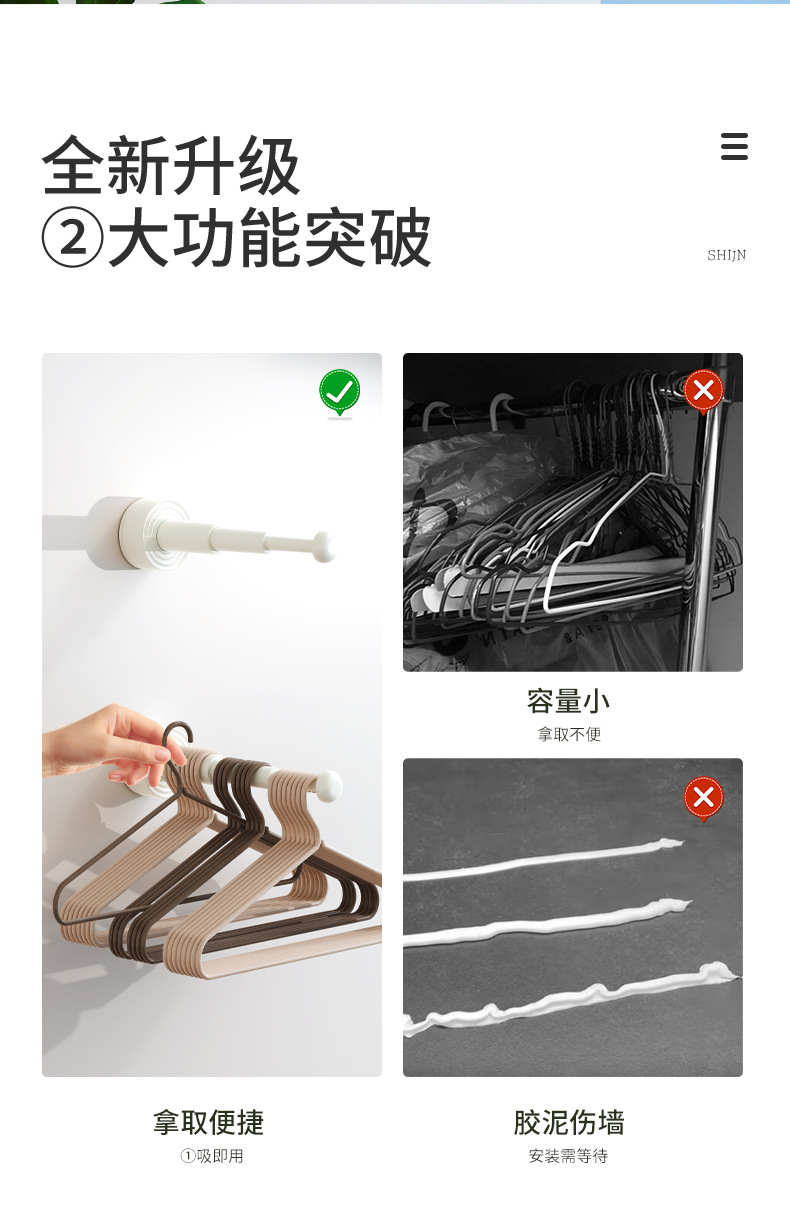 全新升级
②大功能突破

SHIJN

容量小
拿取不便

拿取便捷
①吸即用

胶泥伤墙
安装需等待