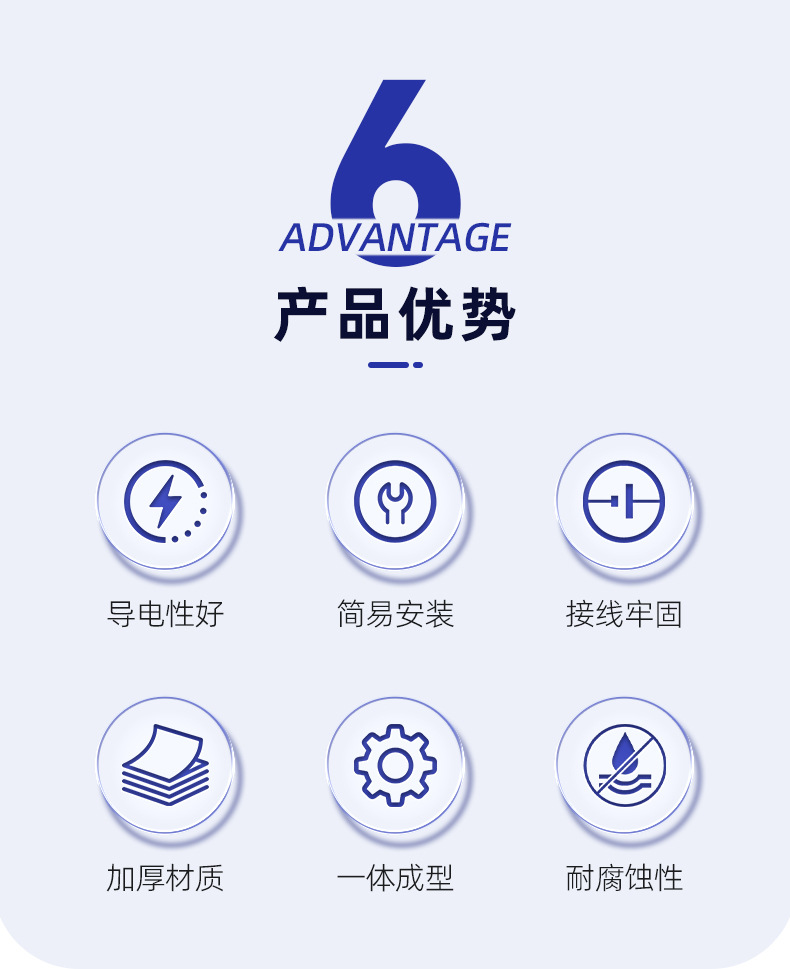 6
ADVANTAGE
产品优势

导电性好

简易安装

接线牢固

加厚材质

一体成型

耐腐蚀性