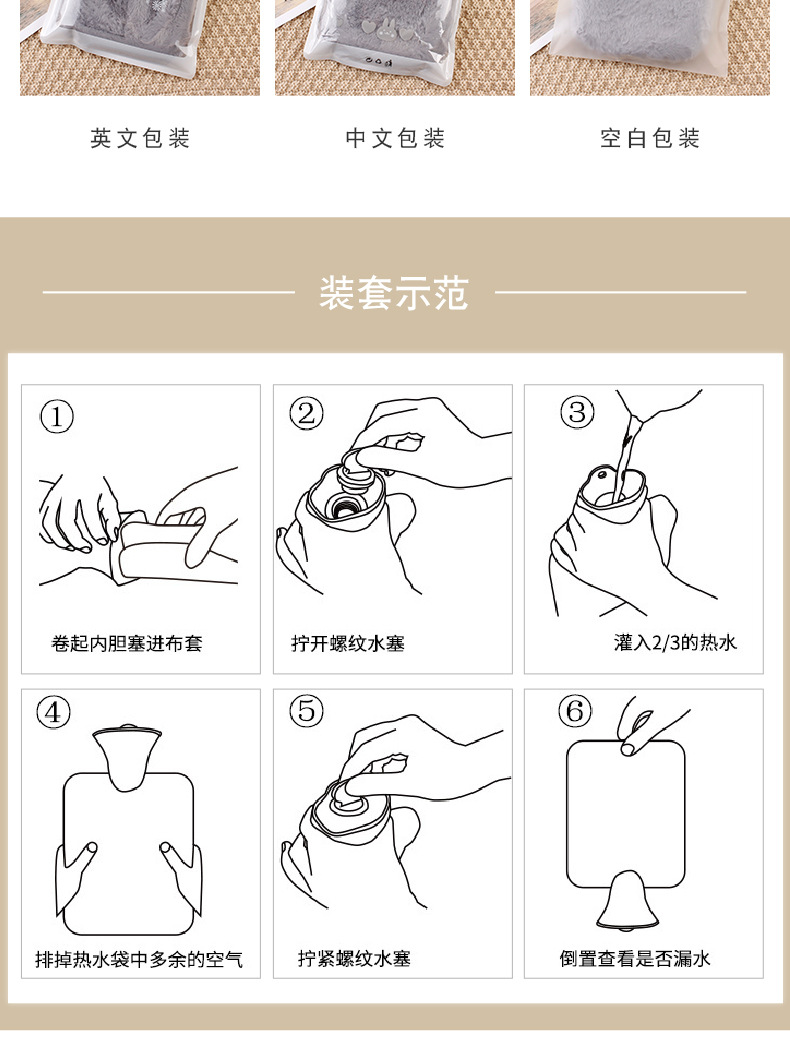 英文包装

中文包装

空白包装

装套示范

①

卷起内胆塞进布套

②

拧开螺纹水塞

③

灌入2/3的热水

④

排掉热水袋中多余的空气

⑤

拧紧螺纹水塞

⑥

倒置查看是否漏水