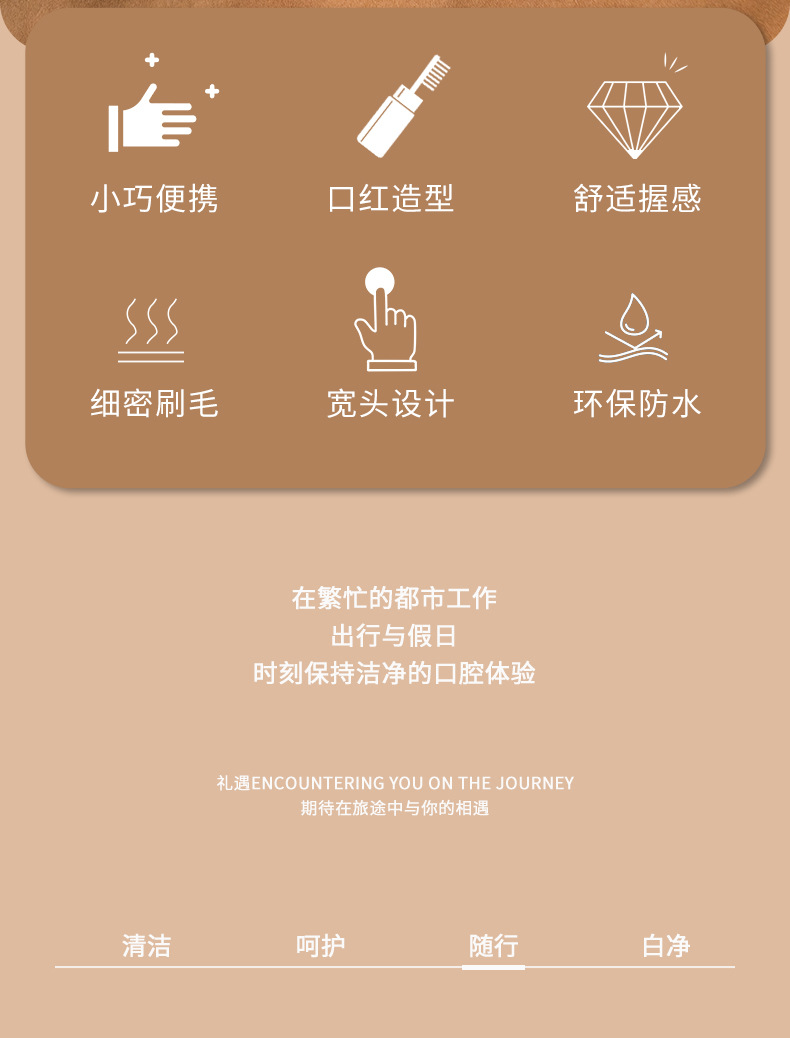 小巧便携

口红造型

舒适握感

细密刷毛

宽头设计

环保防水

在繁忙的都市工作
出行与假日
时刻保持洁净的口腔体验

礼遇ENCOUNTERING YOU ON THE JOURNEY
期待在旅途中与你的相遇

清洁 呵护 随行 白净