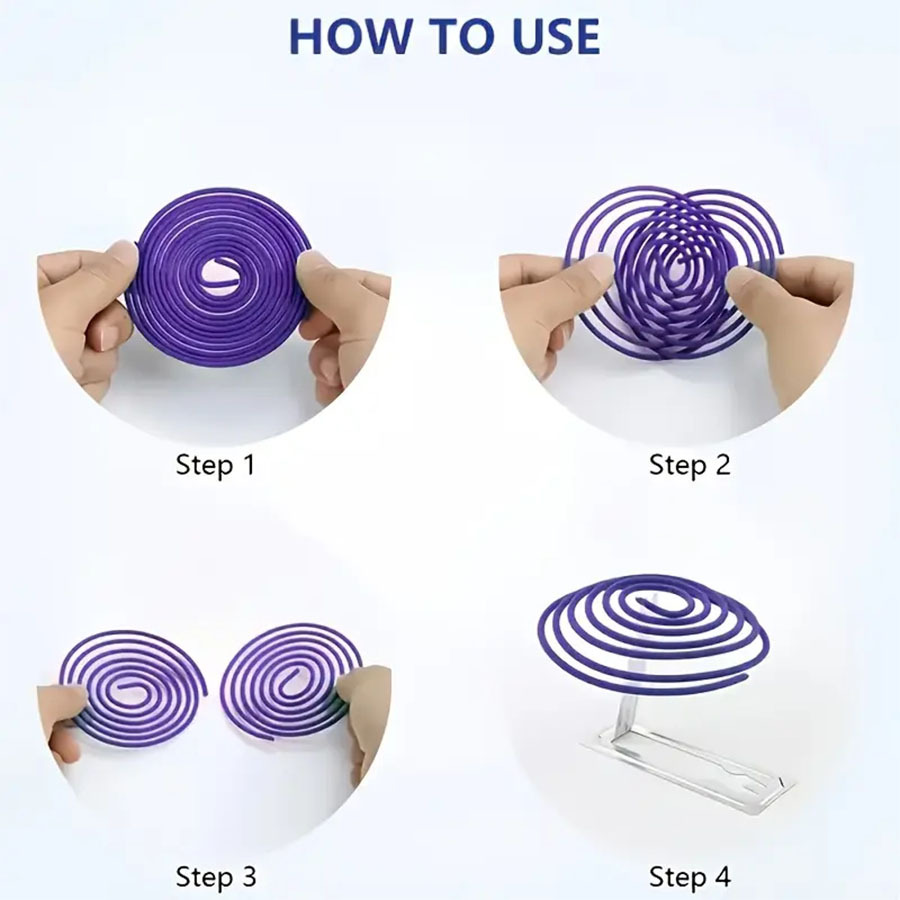 HOW TO USE

Step 1

Step 2

Step 3

Step 4