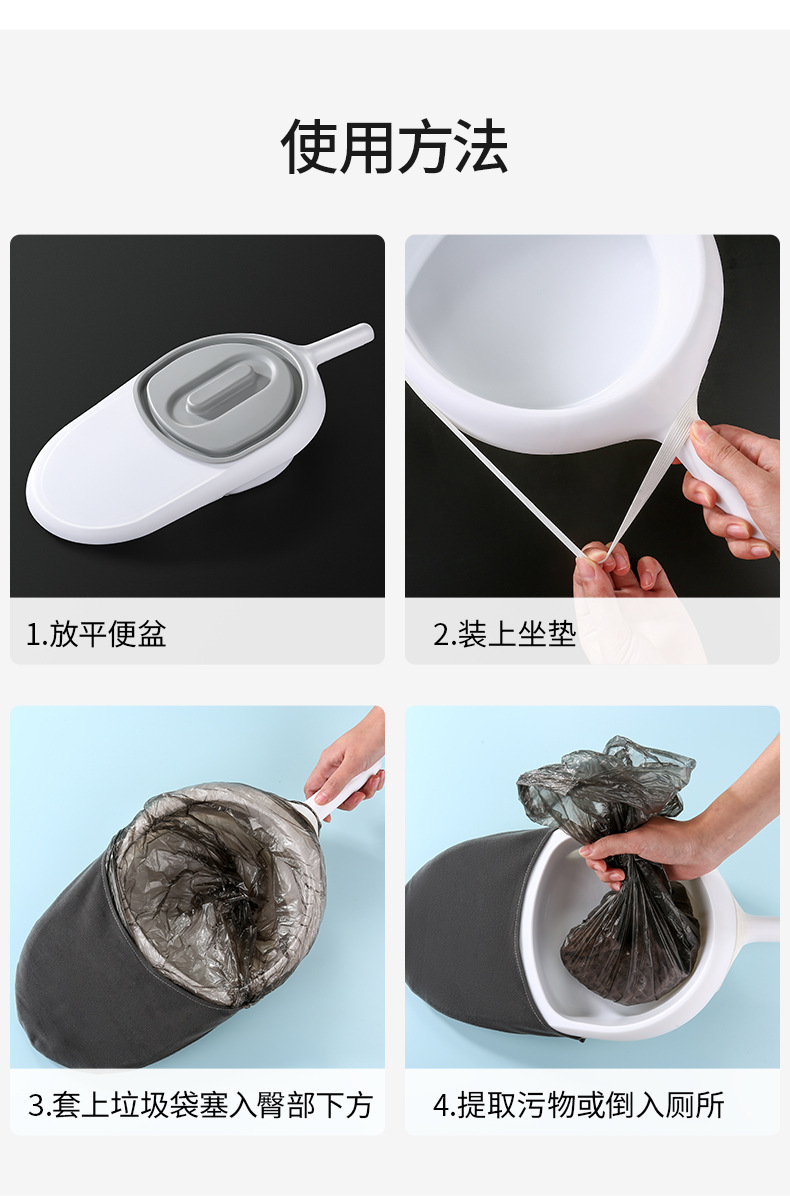 使用方法

1.放平便盆

2.装上坐垫

3.套上垃圾袋塞入臀部下方

4.提取污物或倒入厕所