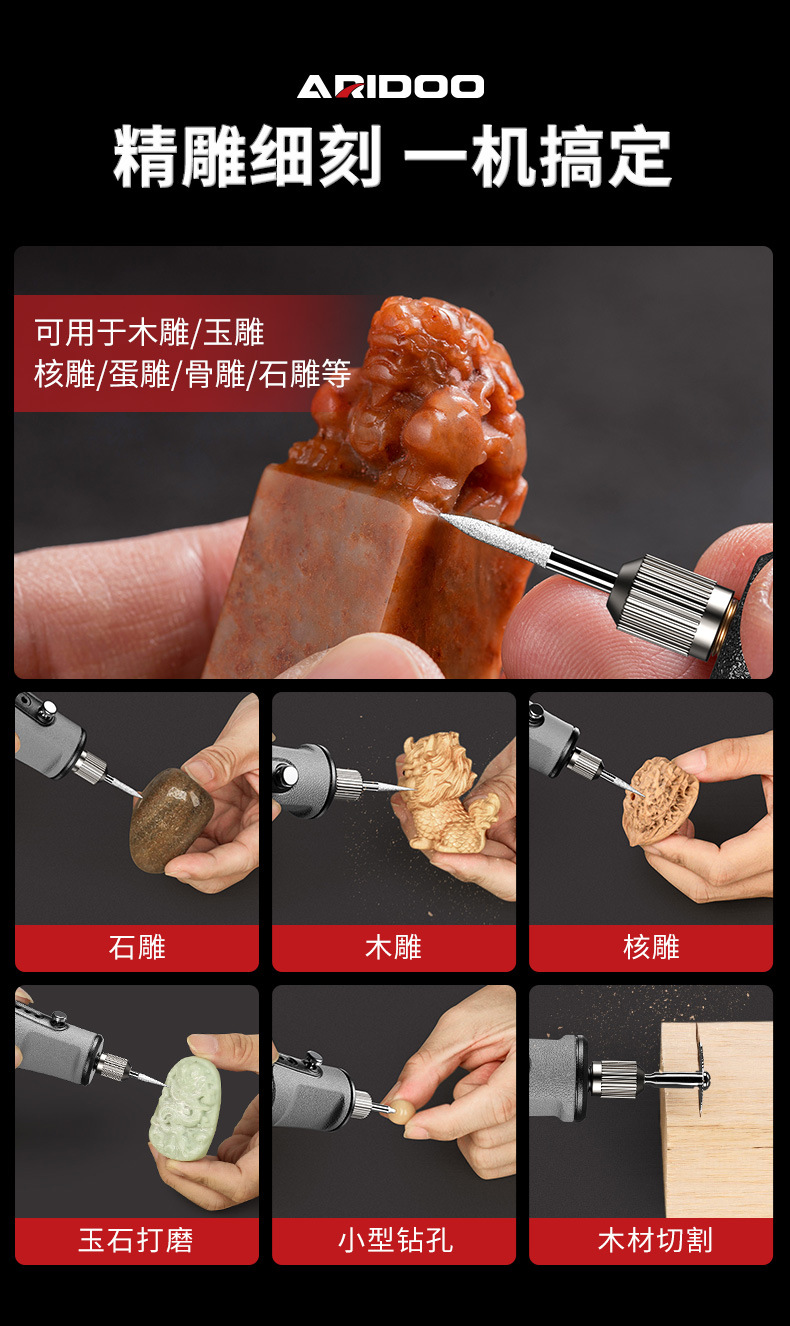 ARIDOO

精雕细刻 一机搞定

可用于木雕/玉雕
核雕/蛋雕/骨雕/石雕等

石雕

木雕

核雕

玉石打磨

小型钻孔

木材切割