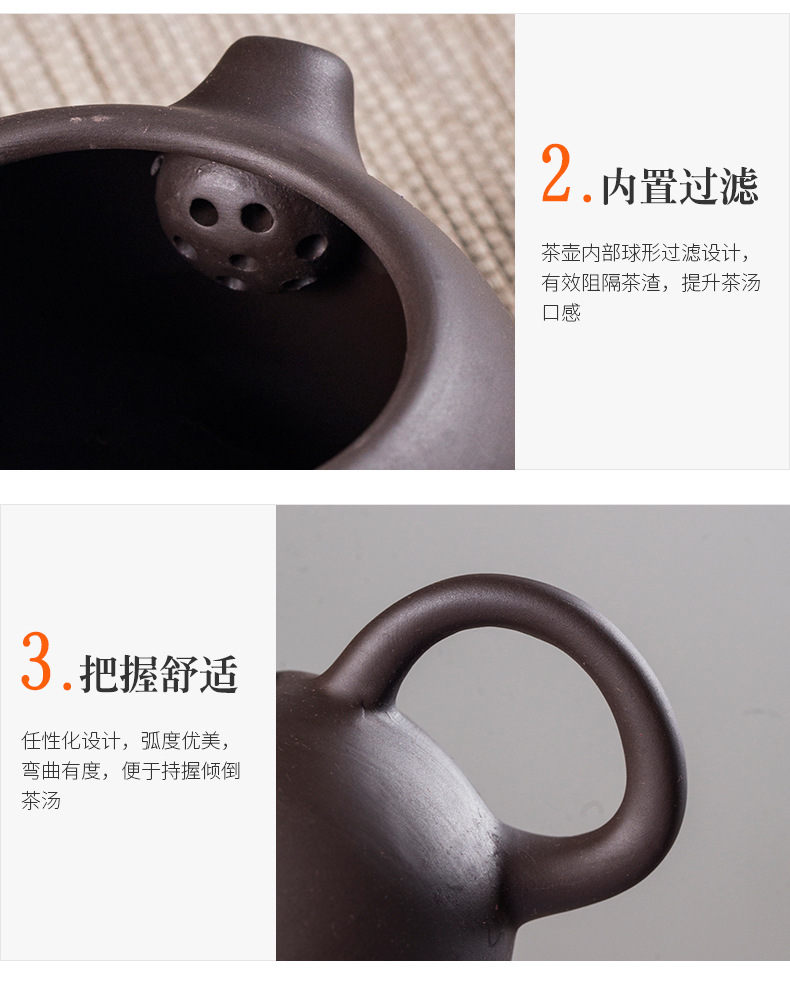 2.内置过滤

茶壶内部球形过滤设计，有效阻隔茶渣，提升茶汤口感

3.把握舒适

任性化设计，弧度优美，弯曲有度，便于持握倾倒茶汤