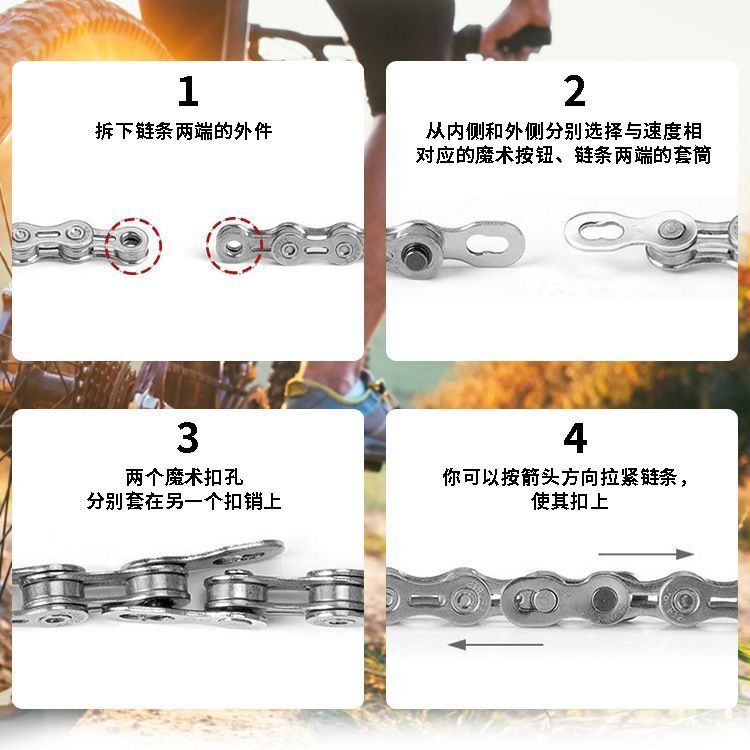 1

拆下链条两端的外件

2

从内侧和外侧分别选择与速度相对应的魔术按钮、链条两端的套筒

3

两个魔术扣孔
分别套在另一个扣销上

4

你可以按箭头方向拉紧链条，使其扣上