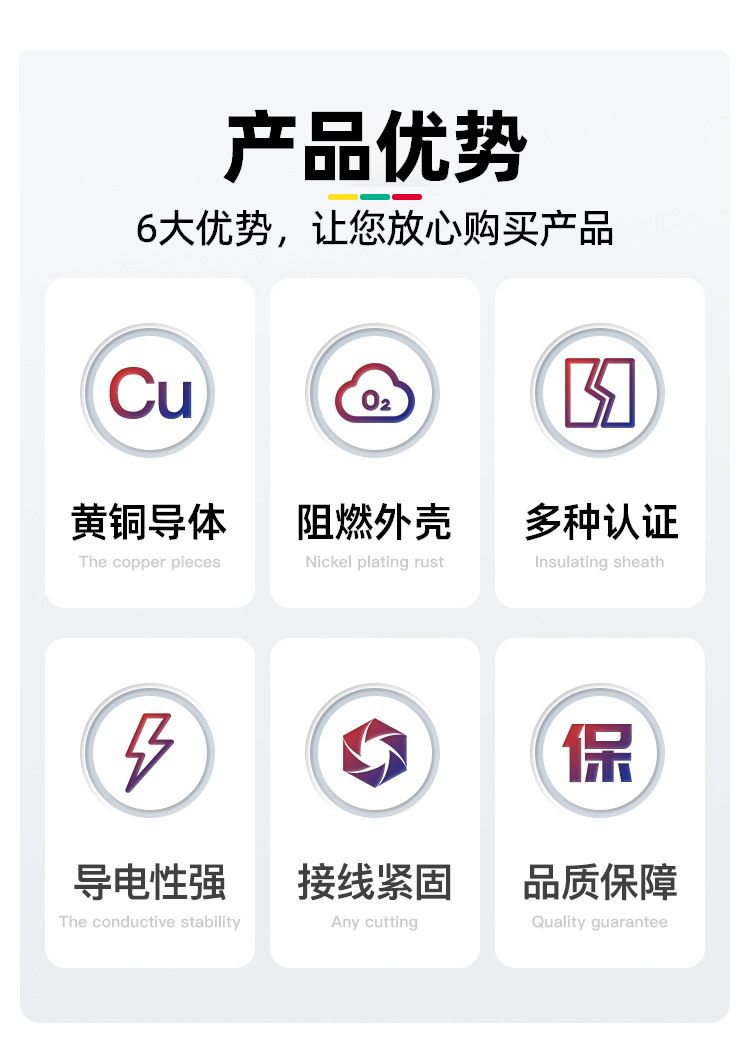 产品优势

6大优势，让您放心购买产品

Cu

黄铜导体

The copper pieces

$O_2$

阻燃外壳

Nickel plating rust

多种认证

Insulating sheath

导电性强

The conductive stability

接线紧固

Any cutting

保

品质保障

Quality guarantee