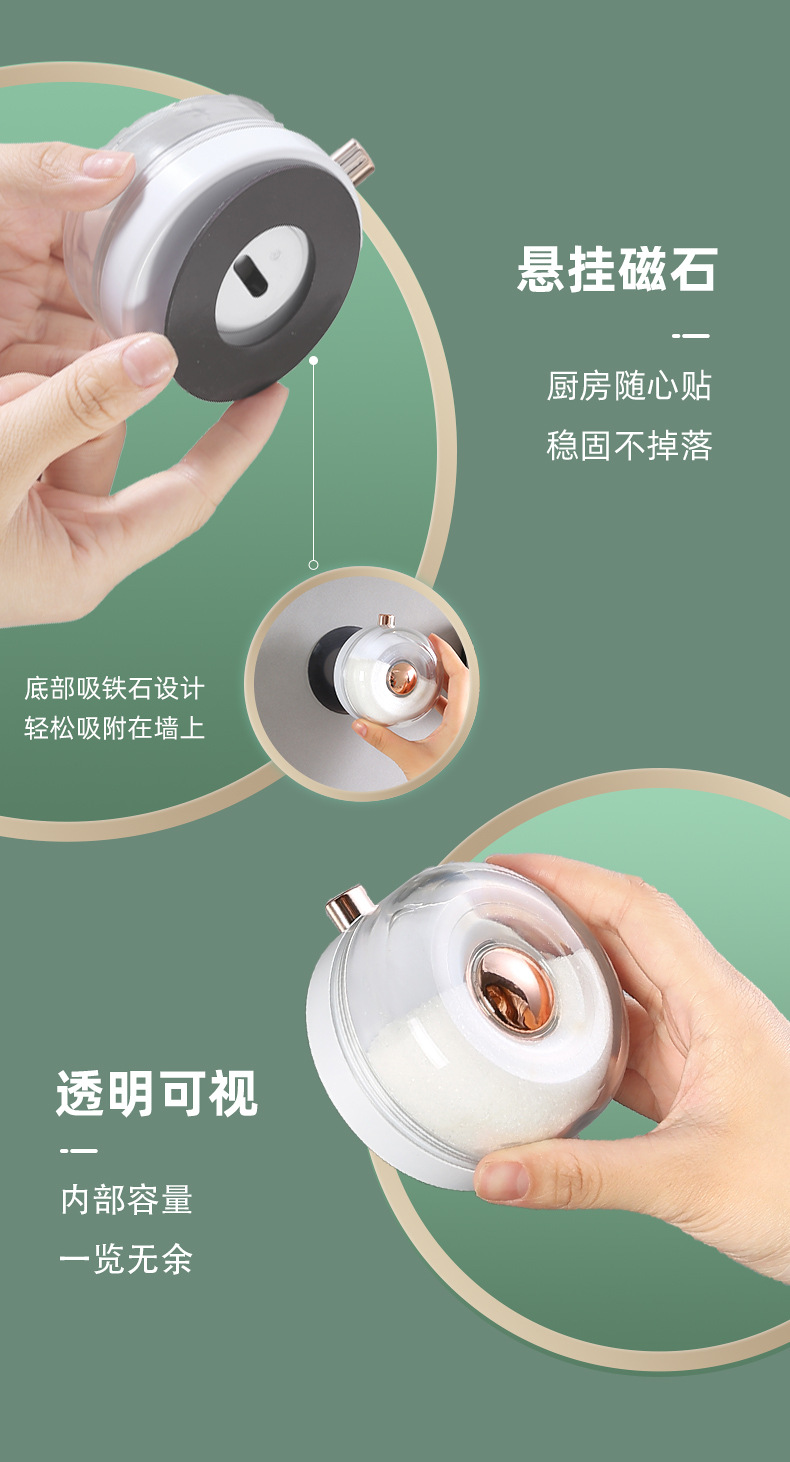 悬挂磁石

厨房随心贴
稳固不掉落

底部吸铁石设计
轻松吸附在墙上

透明可视

内部容量
一览无余