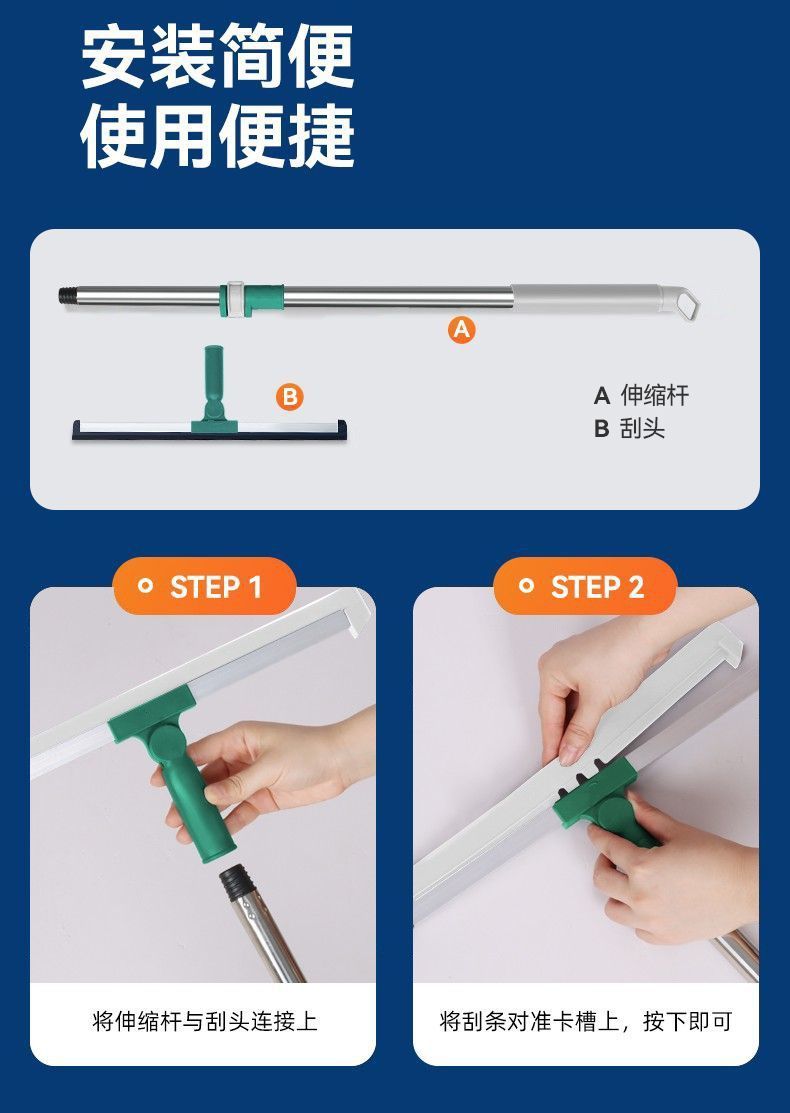 安装简便
使用便捷

A

B

A 伸缩杆
B 刮头

STEP 1

将伸缩杆与刮头连接上

STEP 2

将刮条对准卡槽上，按下即可