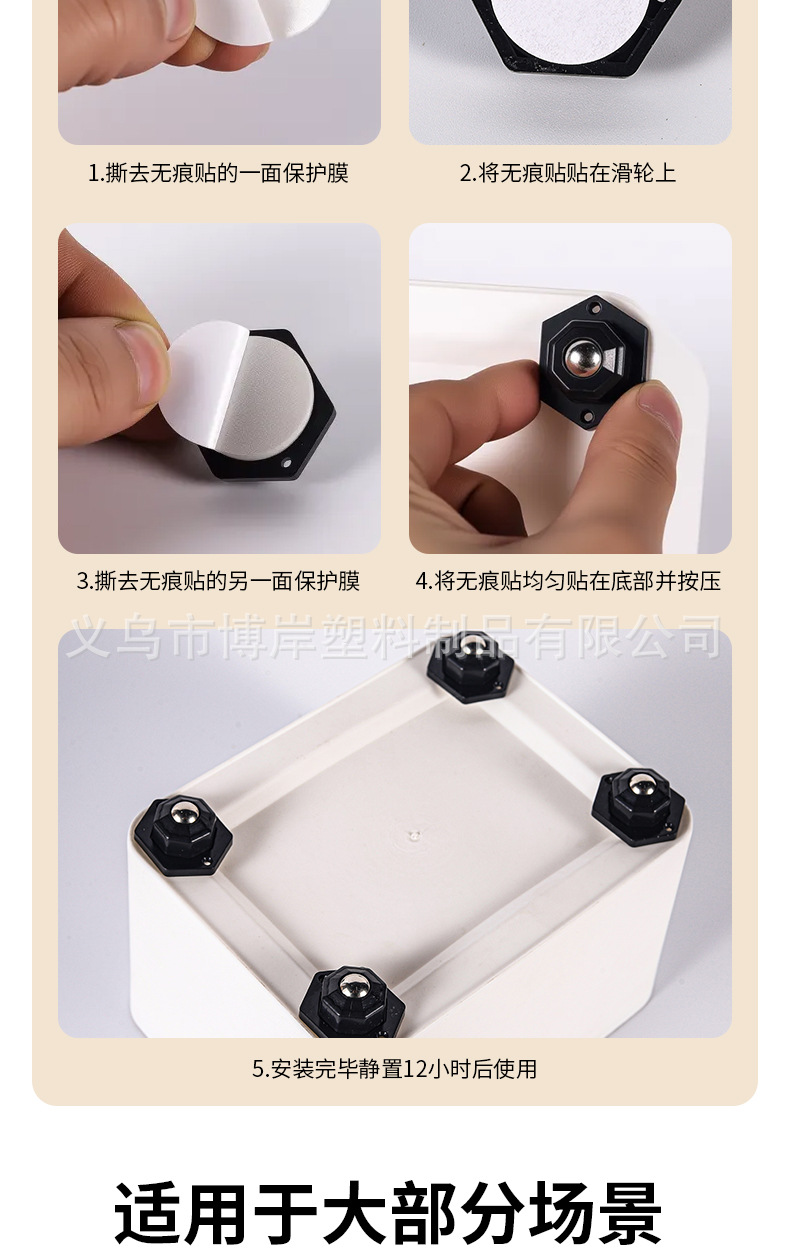 1.撕去无痕贴的一面保护膜

2.将无痕贴贴在滑轮上

3.撕去无痕贴的另一面保护膜

4.将无痕贴均匀贴在底部并按压

义乌市博岸塑料制品有限公司

5.安装完毕静置12小时后使用

适用于大部分场景