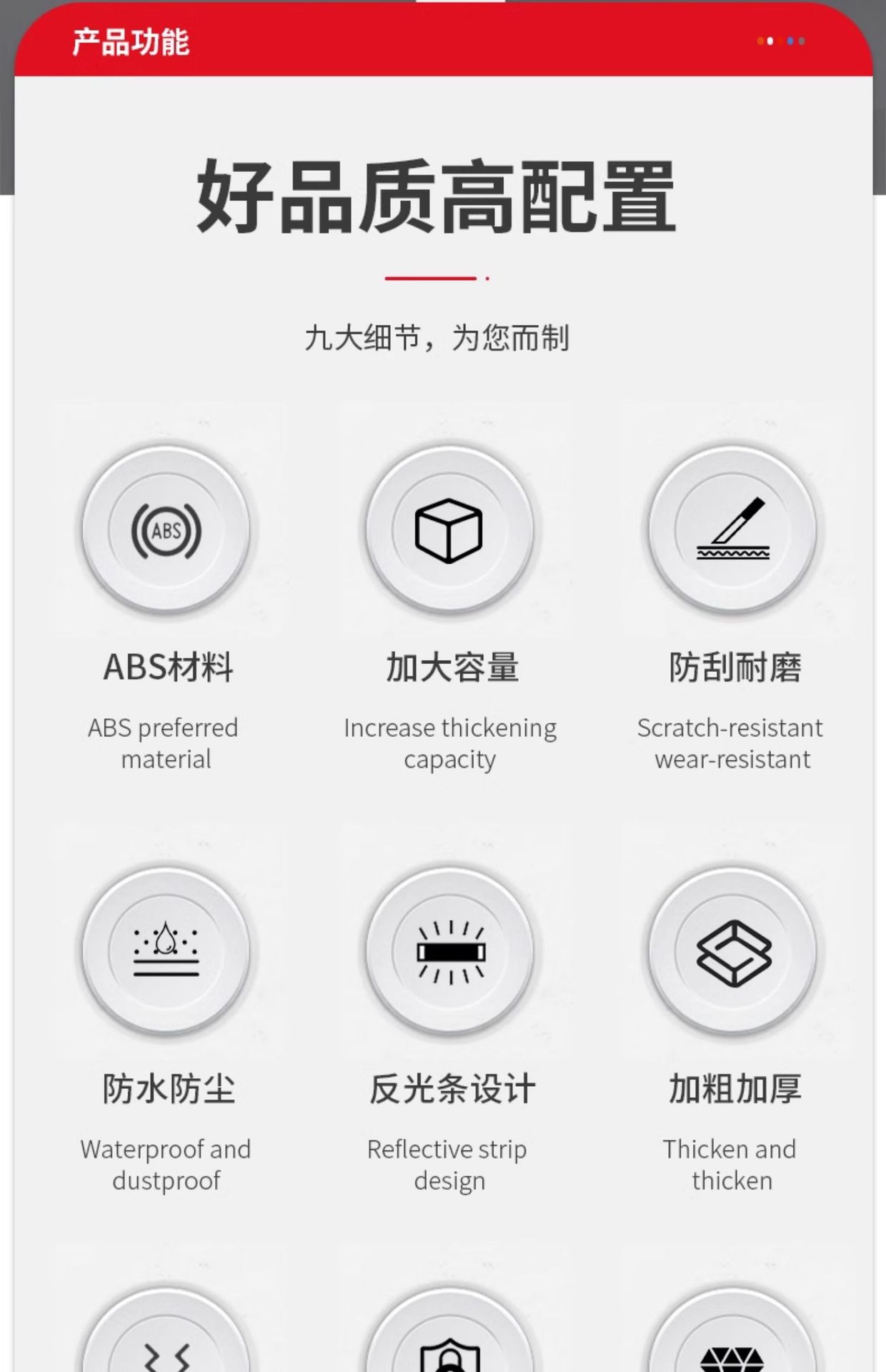 产品功能

好品质高配置

九大细节，为您而制

ABS

ABS材料

ABS preferred material

加大容量

Increase thickening capacity

防刮耐磨

Scratch-resistant wear-resistant

防水防尘

Waterproof and dustproof

反光条设计

Reflective strip design

加粗加厚

Thicken and thicken