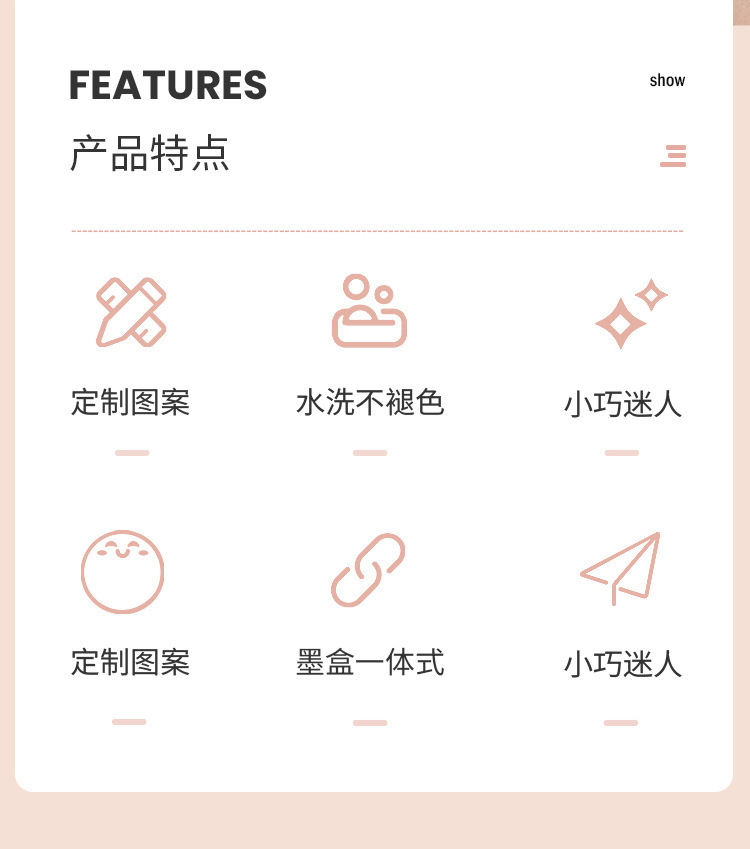 FEATURES

show

产品特点

定制图案

水洗不褪色

小巧迷人

定制图案

墨盒一体式

小巧迷人