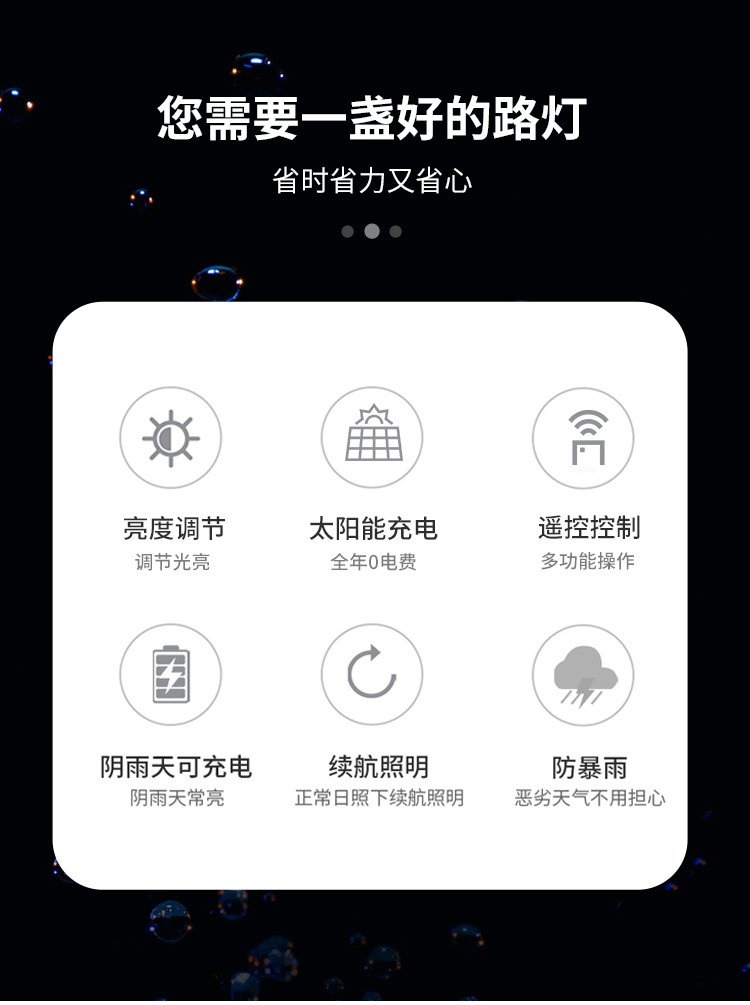 您需要一盏好的路灯

省时省力又省心

亮度调节
调节光亮

太阳能充电
全年0电费

遥控控制
多功能操作

阴雨天可充电
阴雨天常亮

续航照明
正常日照下续航照明

防暴雨
恶劣天气不用担心