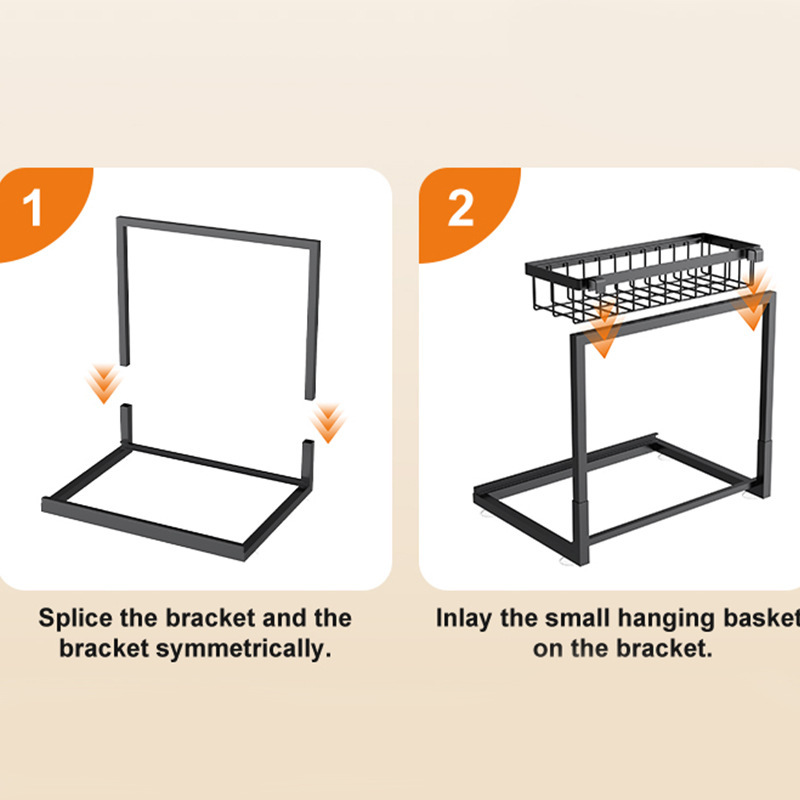 1

Splice the bracket and the bracket symmetrically.

2

Inlay the small hanging basket on the bracket.