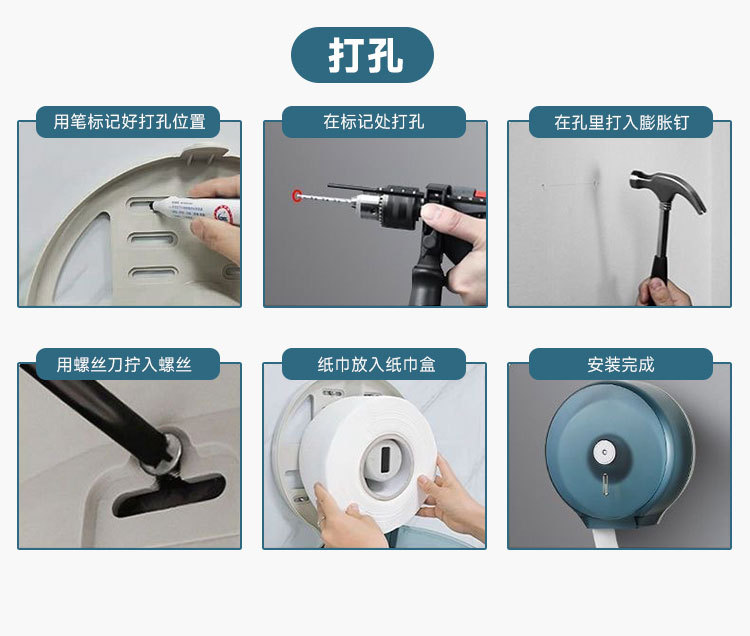 打孔

用笔标记好打孔位置

在标记处打孔

在孔里打入膨胀钉

用螺丝刀拧入螺丝

纸巾放入纸巾盒

安装完成