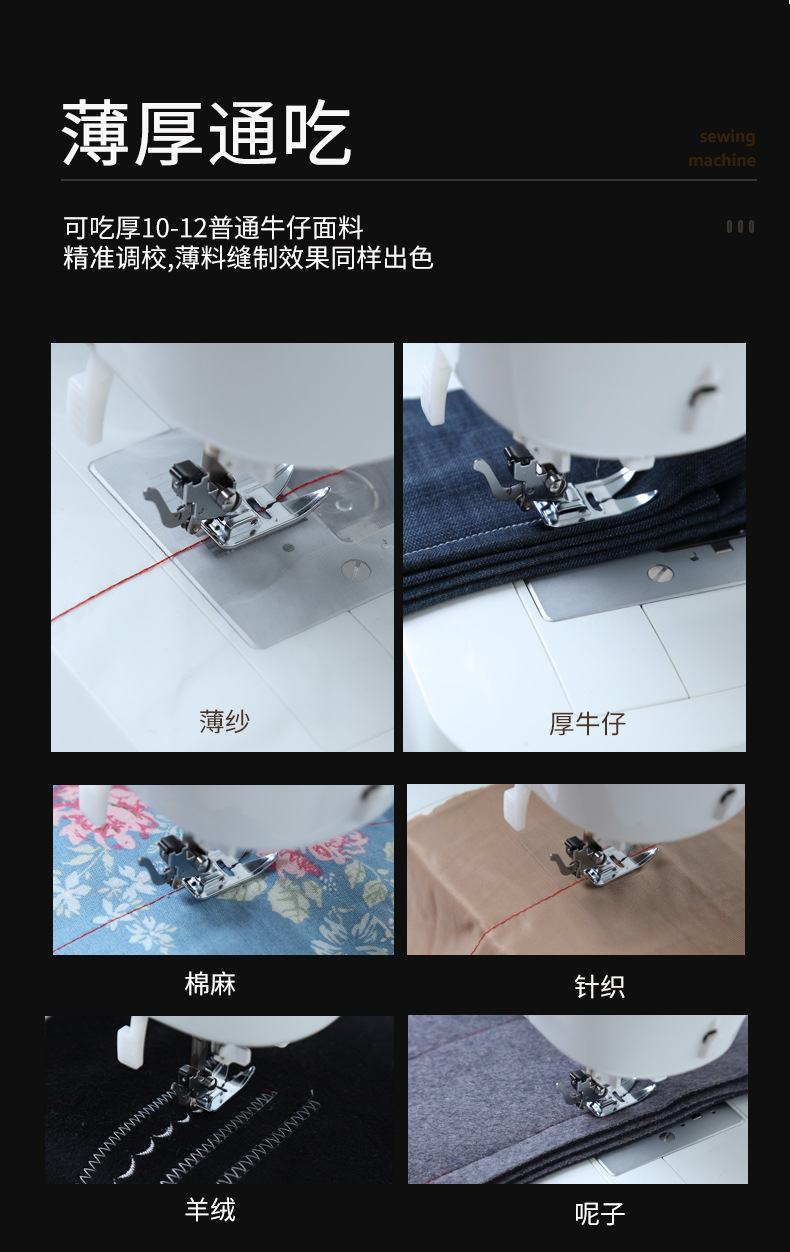 薄厚通吃

sewing machine

可吃厚10-12普通牛仔面料
精准调校,薄料缝制效果同样出色

薄纱

厚牛仔

棉麻

针织

羊绒

呢子