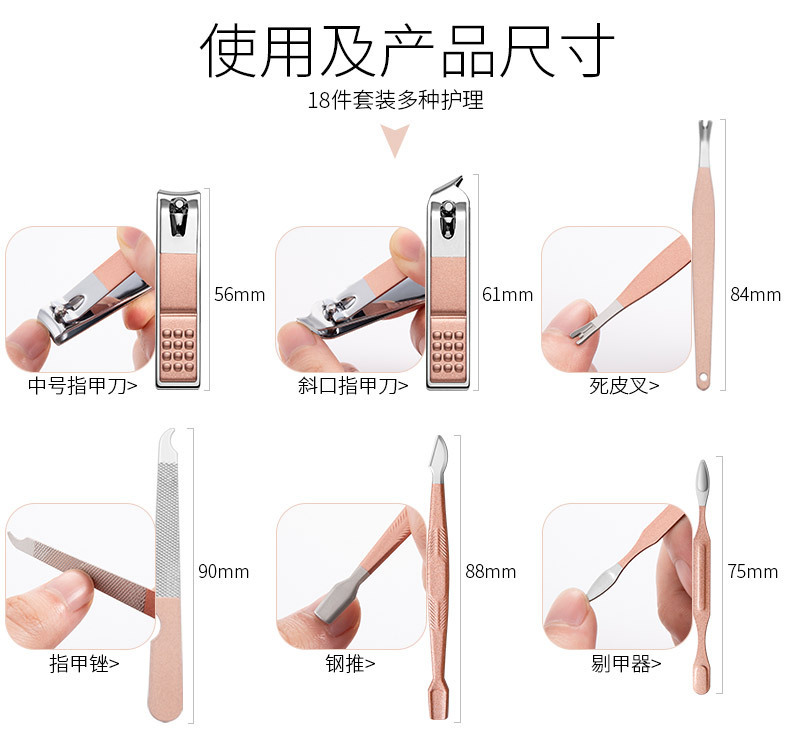 使用及产品尺寸
18件套装多种护理

56mm
中号指甲刀>

61mm
斜口指甲刀>

84mm
死皮叉>

90mm
指甲锉>

88mm
钢推>

75mm
剔甲器>