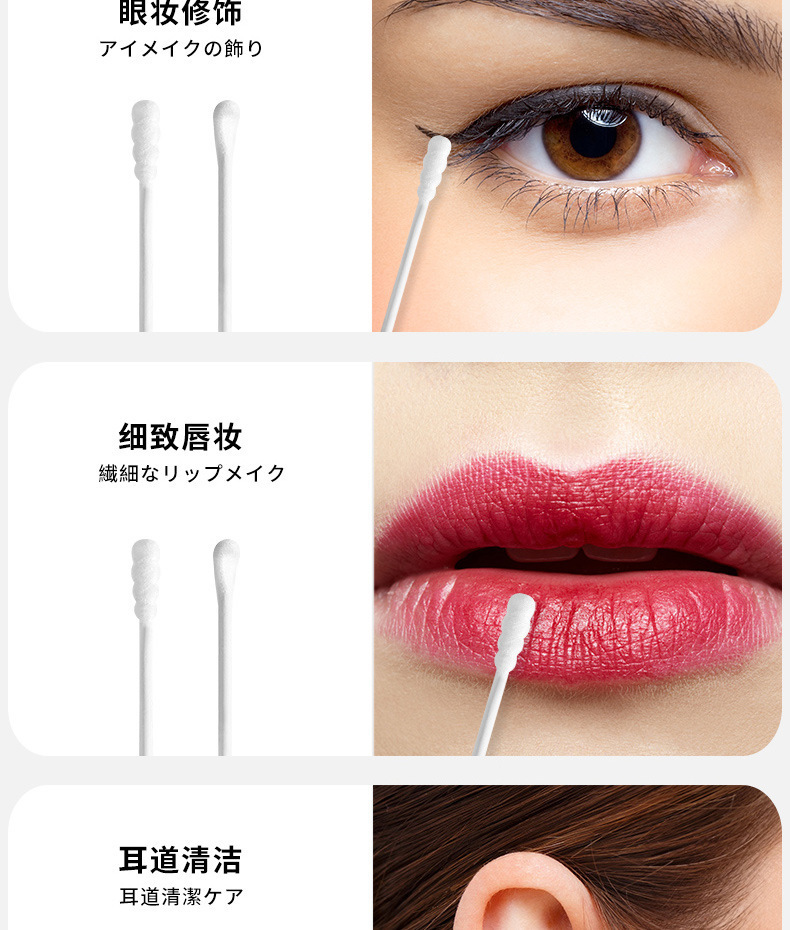 眼妆修饰
アイメイクの飾り

细致唇妆
繊細なリップメイク

耳道清洁
耳道清潔ケア