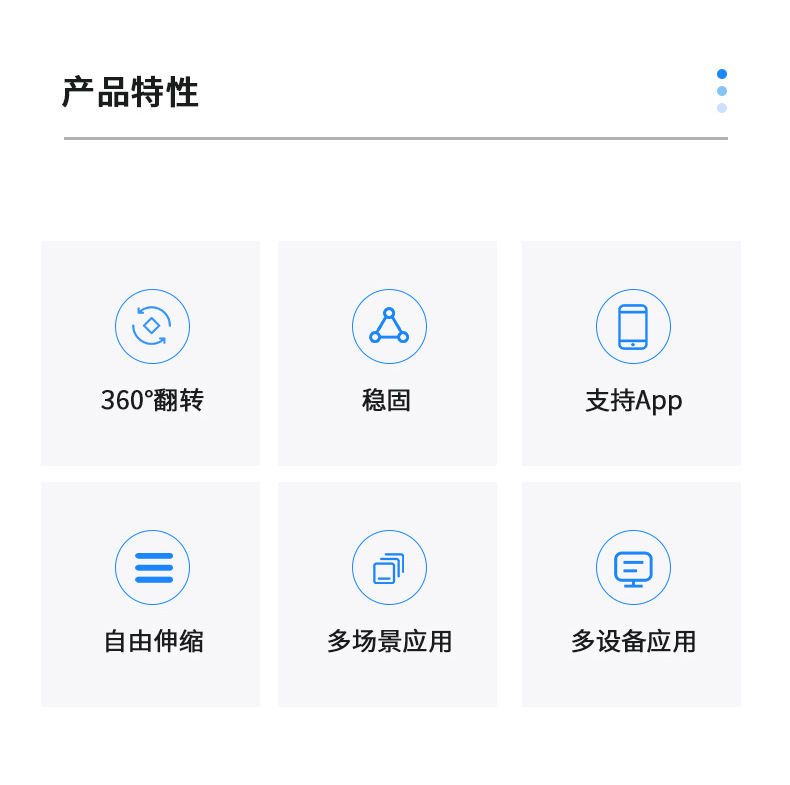 产品特性

360°翻转

稳固

支持App

自由伸缩

多场景应用

多设备应用