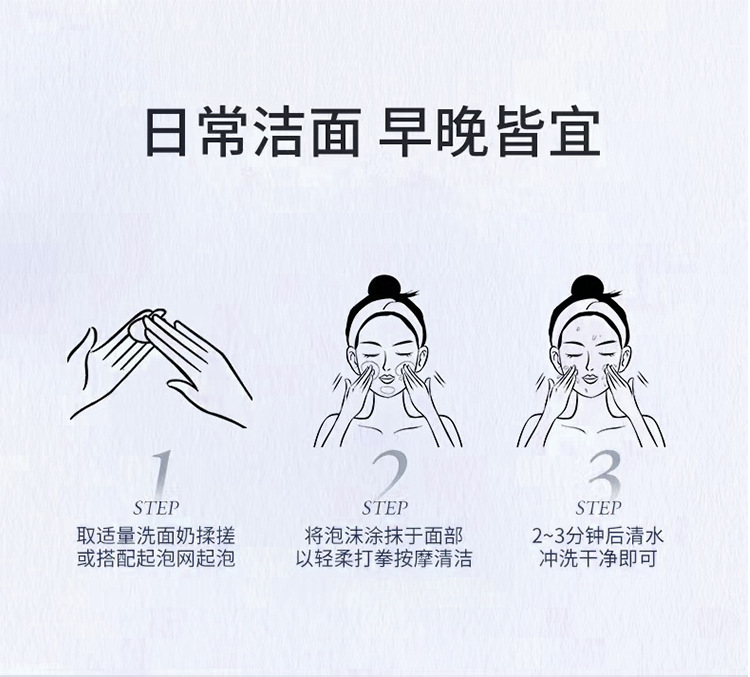 日常洁面 早晚皆宜

1
STEP
取适量洗面奶揉搓
或搭配起泡网起泡

2
STEP
将泡沫涂抹于面部
以轻柔打拳按摩清洁

3
STEP
2~3分钟后清水
冲洗干净即可