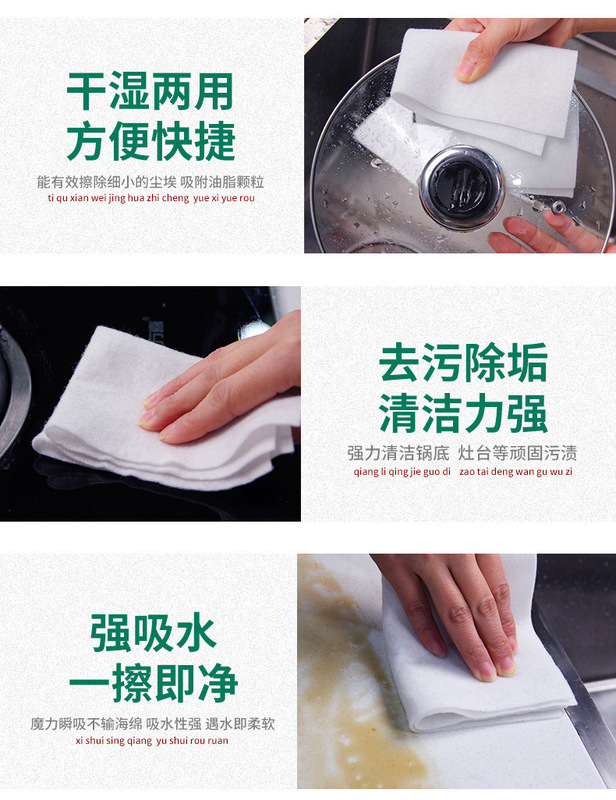 干湿两用
方便快捷

能有效擦除细小的尘埃 吸附油脂颗粒
ti qu xian wei jing hua zhi cheng yue xi yue rou

去污除垢
清洁力强

强力清洁锅底 灶台等顽固污渍
qiang li qing jie guo di zao tai deng wan gu wu zi

强吸水
一擦即净

魔力瞬吸不输海绵 吸水性强 遇水即柔软
xi shui sing qiang yu shui rou ruan