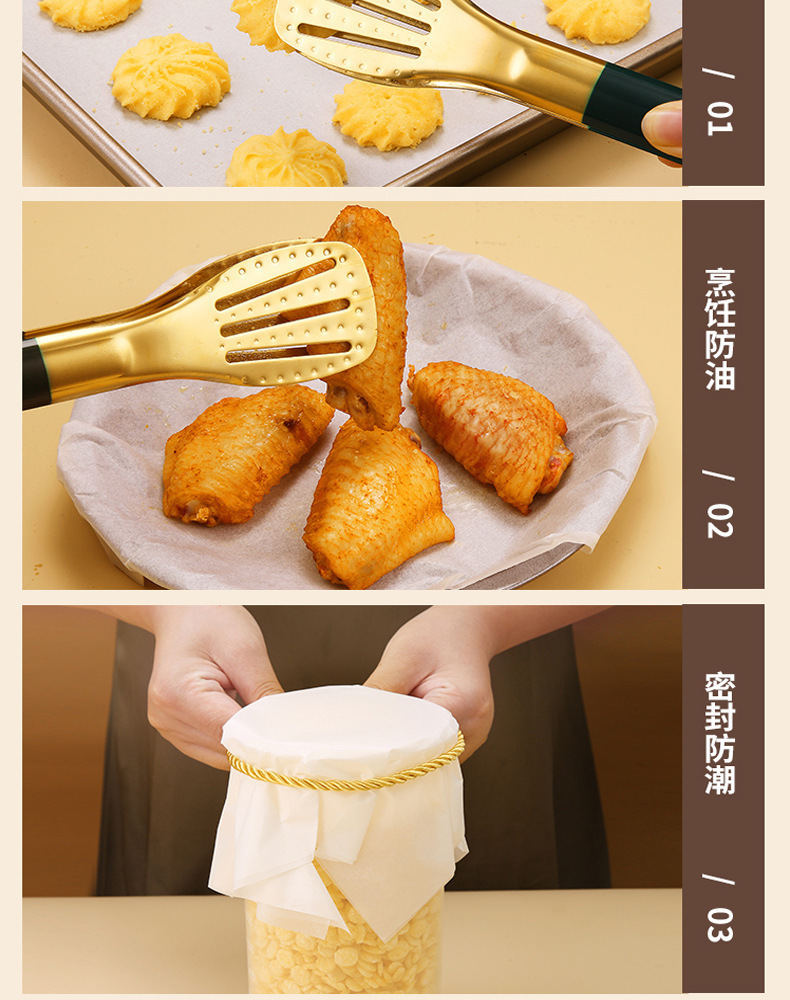 / 01

烹饪防油

/ 02

密封防潮

/ 03