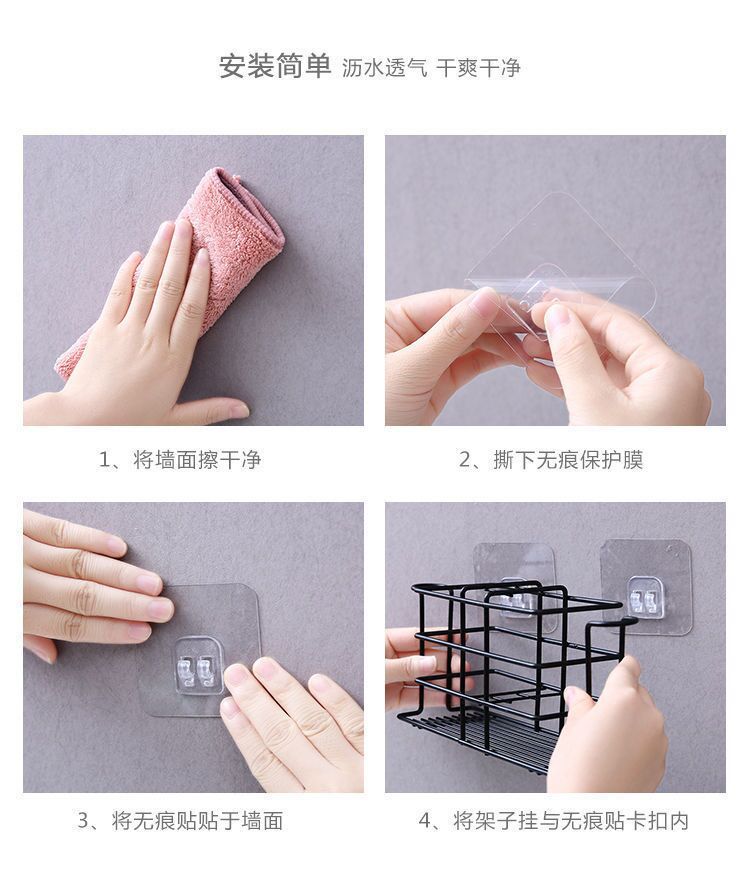 安装简单 沥水透气 干爽干净

1、将墙面擦干净

2、撕下无痕保护膜

3、将无痕贴贴于墙面

4、将架子挂与无痕贴卡扣内