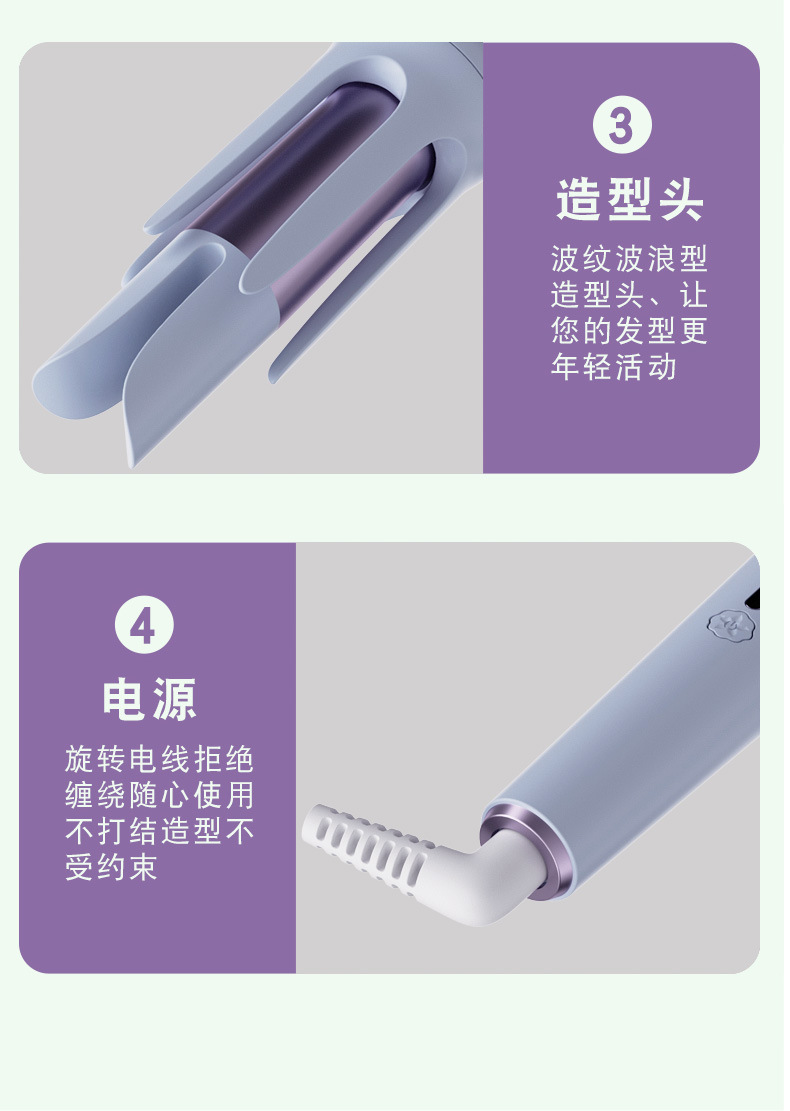 3

造型头

波纹波浪型造型头、让您的发型更年轻活动

4

电源

旋转电线拒绝缠绕随心使用不打结造型不受约束