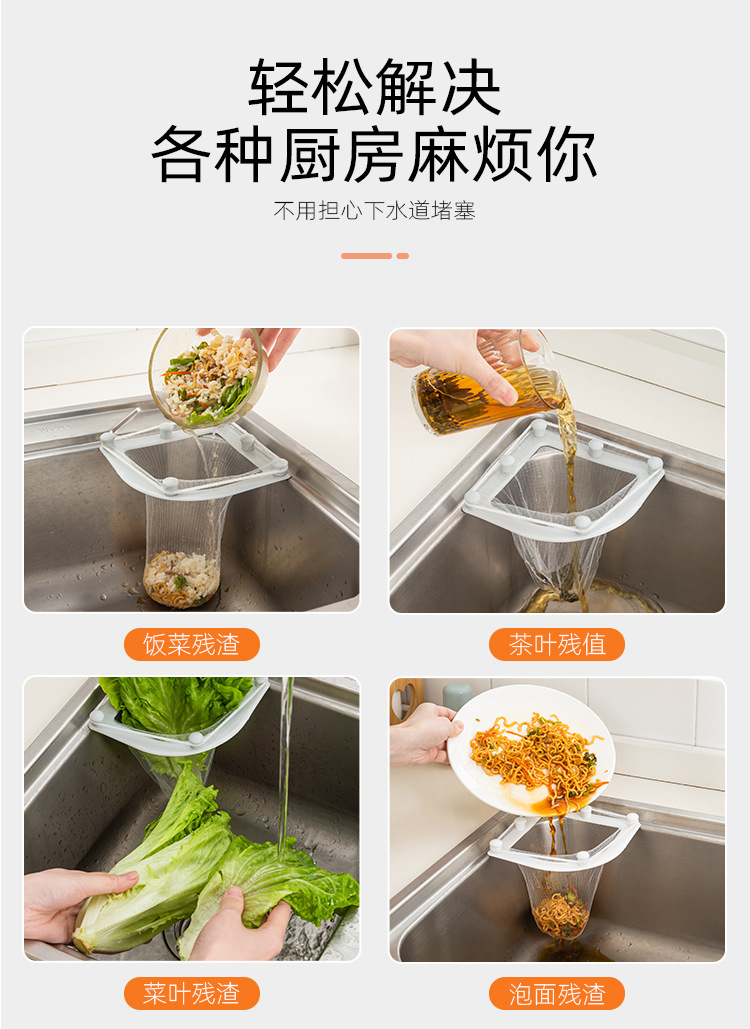 轻松解决
各种厨房麻烦你

不用担心下水道堵塞

饭菜残渣

茶叶残值

菜叶残渣

泡面残渣