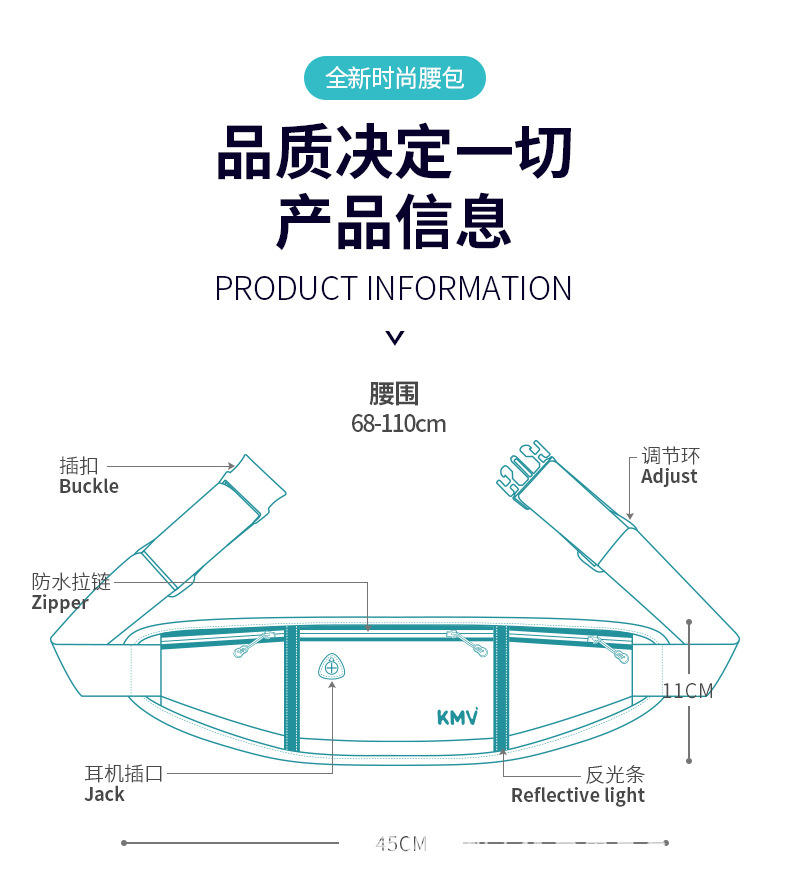 全新时尚腰包

品质决定一切
产品信息

PRODUCT INFORMATION

腰围
68-110cm

插扣
Buckle

调节环
Adjust

防水拉链
Zipper

KMV

11CM

耳机插口
Jack

反光条
Reflective light

45CM