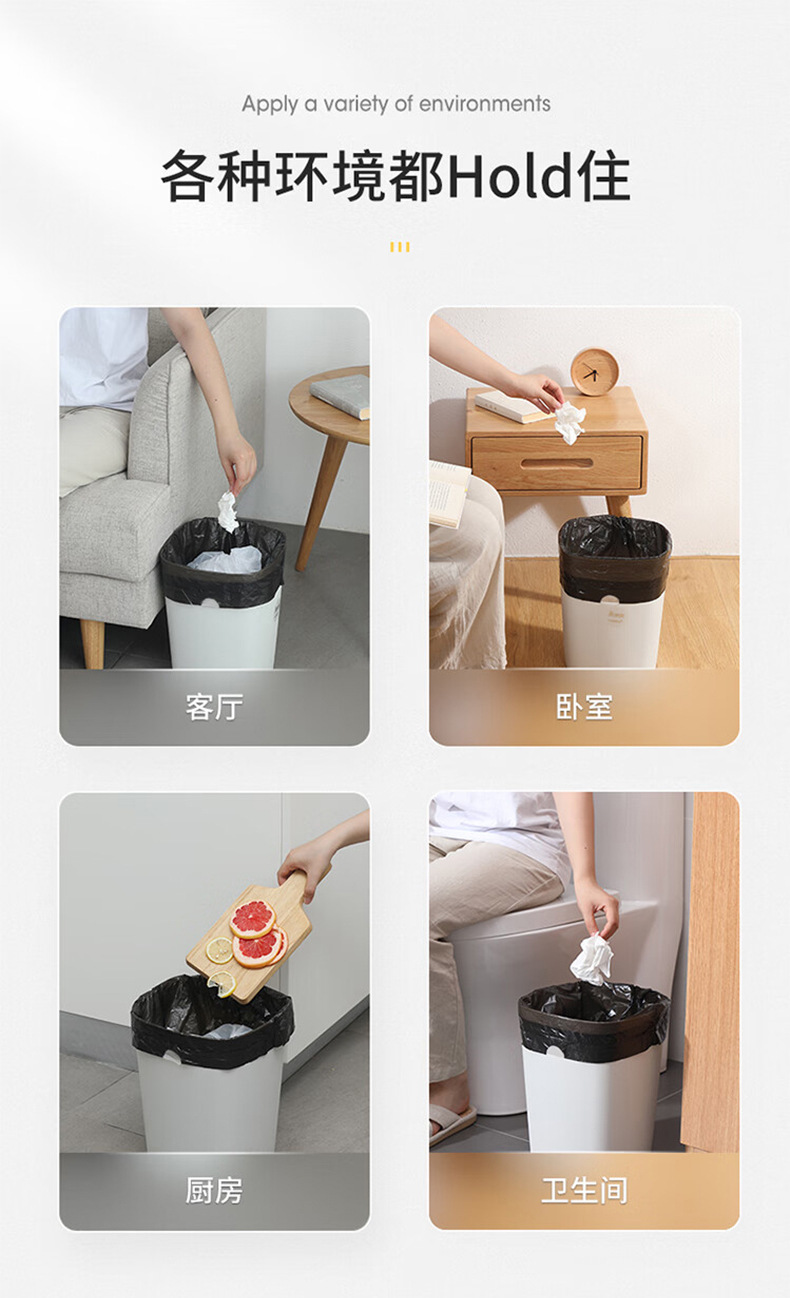 Apply a variety of environments

各种环境都Hold住

客厅

卧室

厨房

卫生间