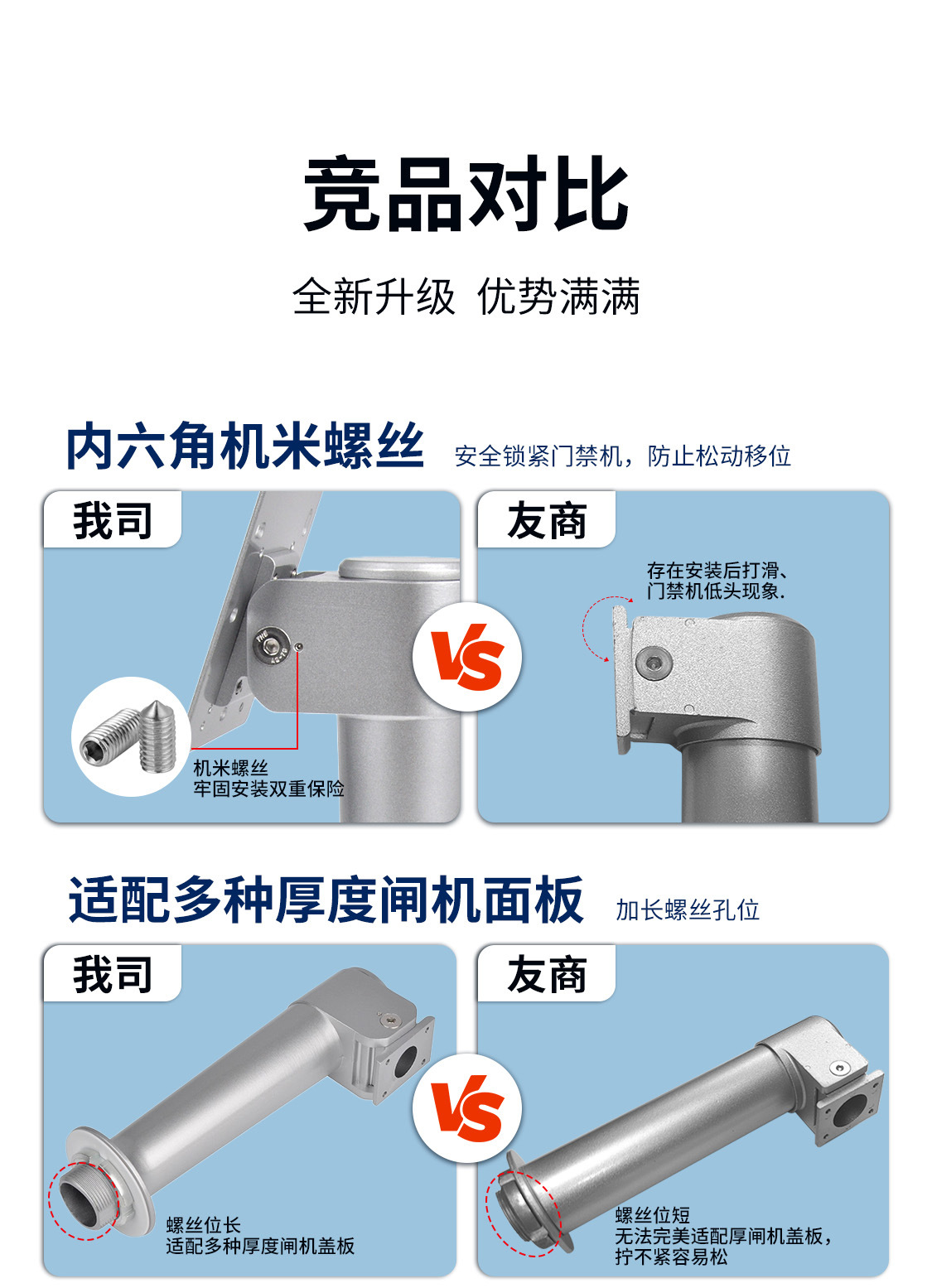 竞品对比

全新升级 优势满满

内六角机米螺丝 安全锁紧门禁机，防止松动移位

我司

机米螺丝
牢固安装双重保险

VS

友商

存在安装后打滑、
门禁机低头现象.

适配多种厚度闸机面板 加长螺丝孔位

我司

螺丝位长
适配多种厚度闸机盖板

VS

友商

螺丝位短
无法完美适配厚闸机盖板，
拧不紧容易松