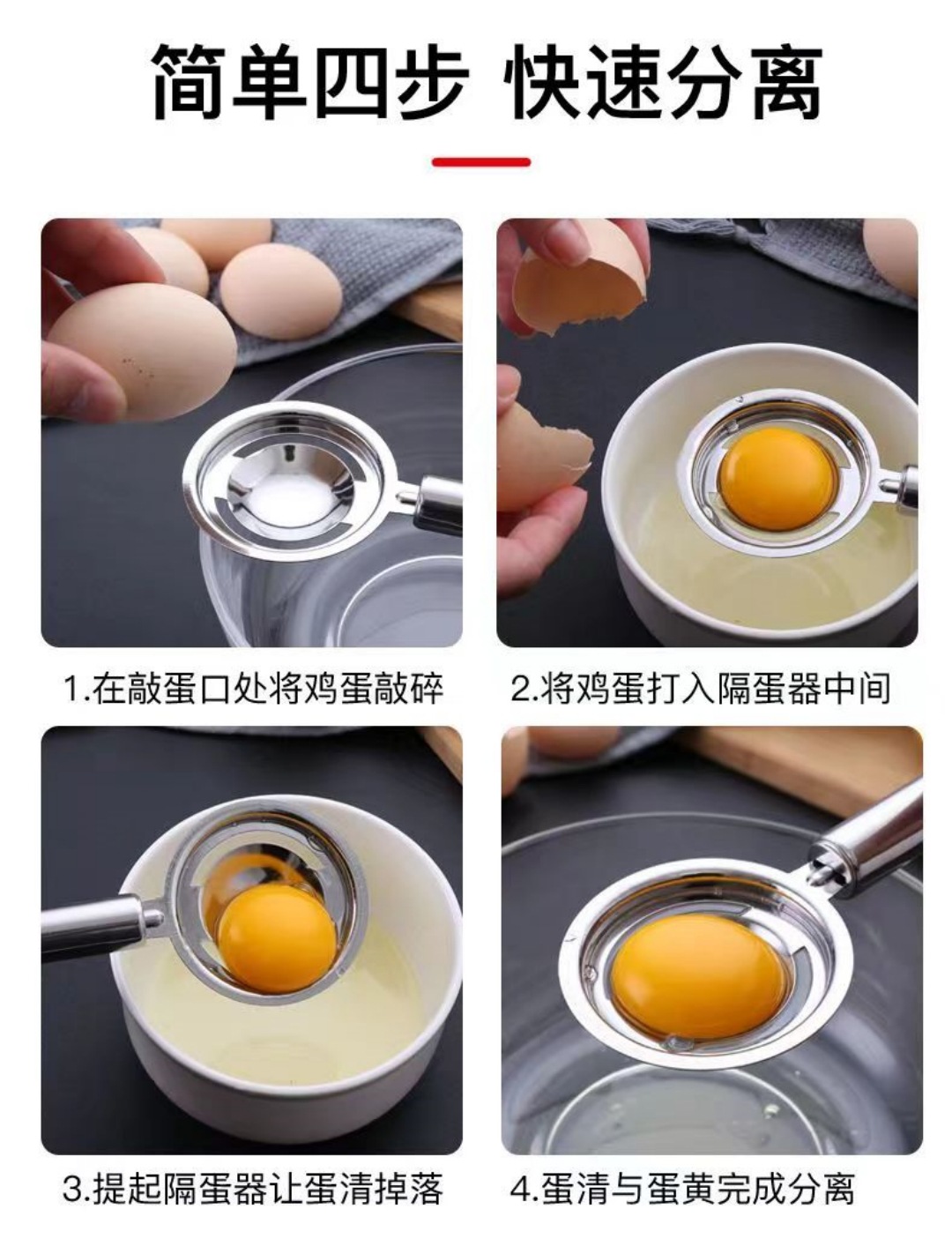 简单四步 快速分离

1.在敲蛋口处将鸡蛋敲碎

2.将鸡蛋打入隔蛋器中间

3.提起隔蛋器让蛋清掉落

4.蛋清与蛋黄完成分离