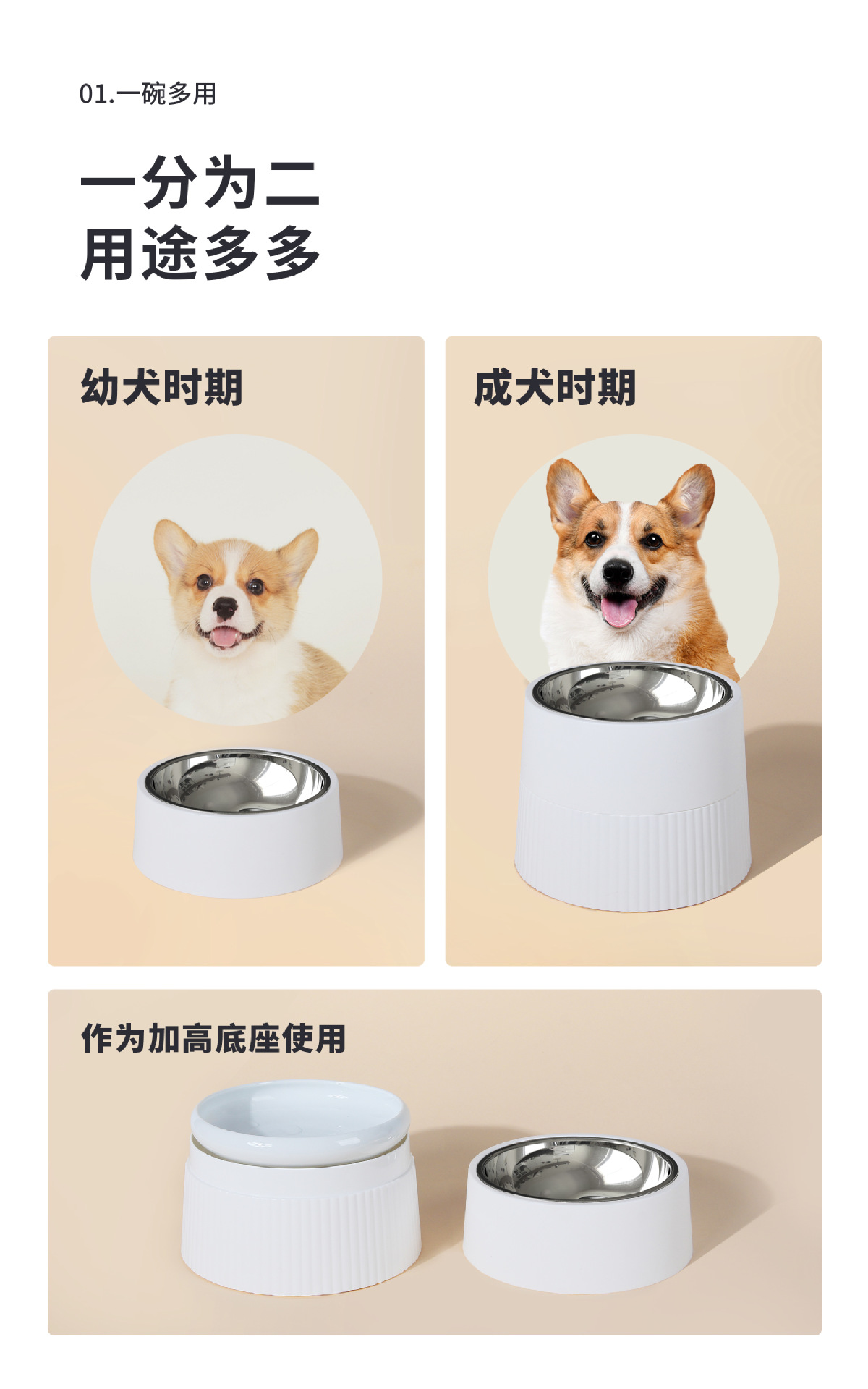 01.一碗多用

一分为二
用途多多

幼犬时期

成犬时期

作为加高底座使用