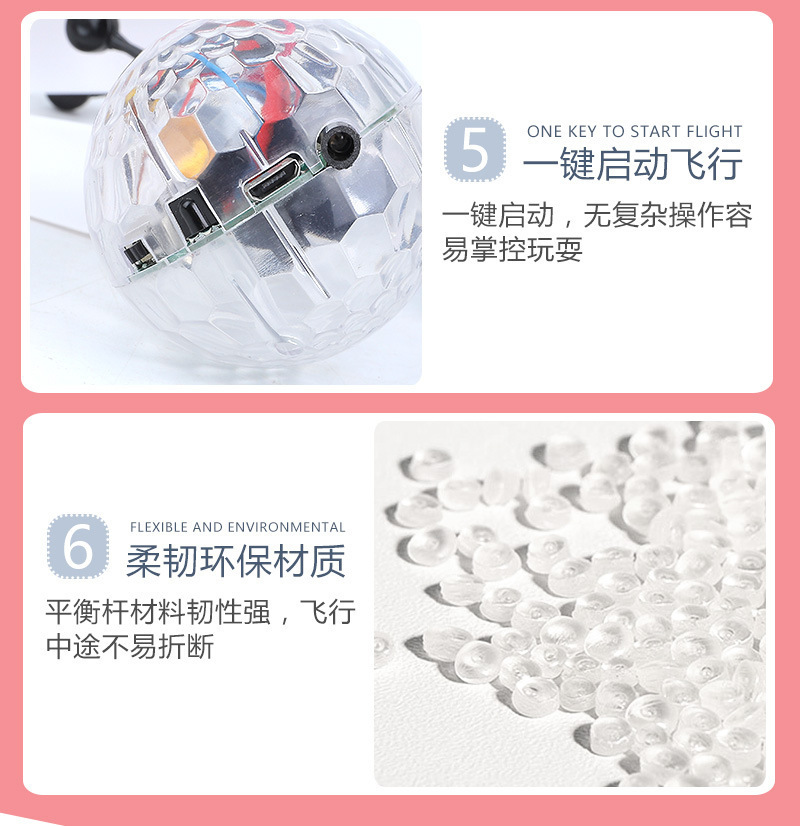 5 ONE KEY TO START FLIGHT

一键启动飞行

一键启动，无复杂操作容易掌控玩耍

6 FLEXIBLE AND ENVIRONMENTAL

柔韧环保材质

平衡杆材料韧性强，飞行中途不易折断