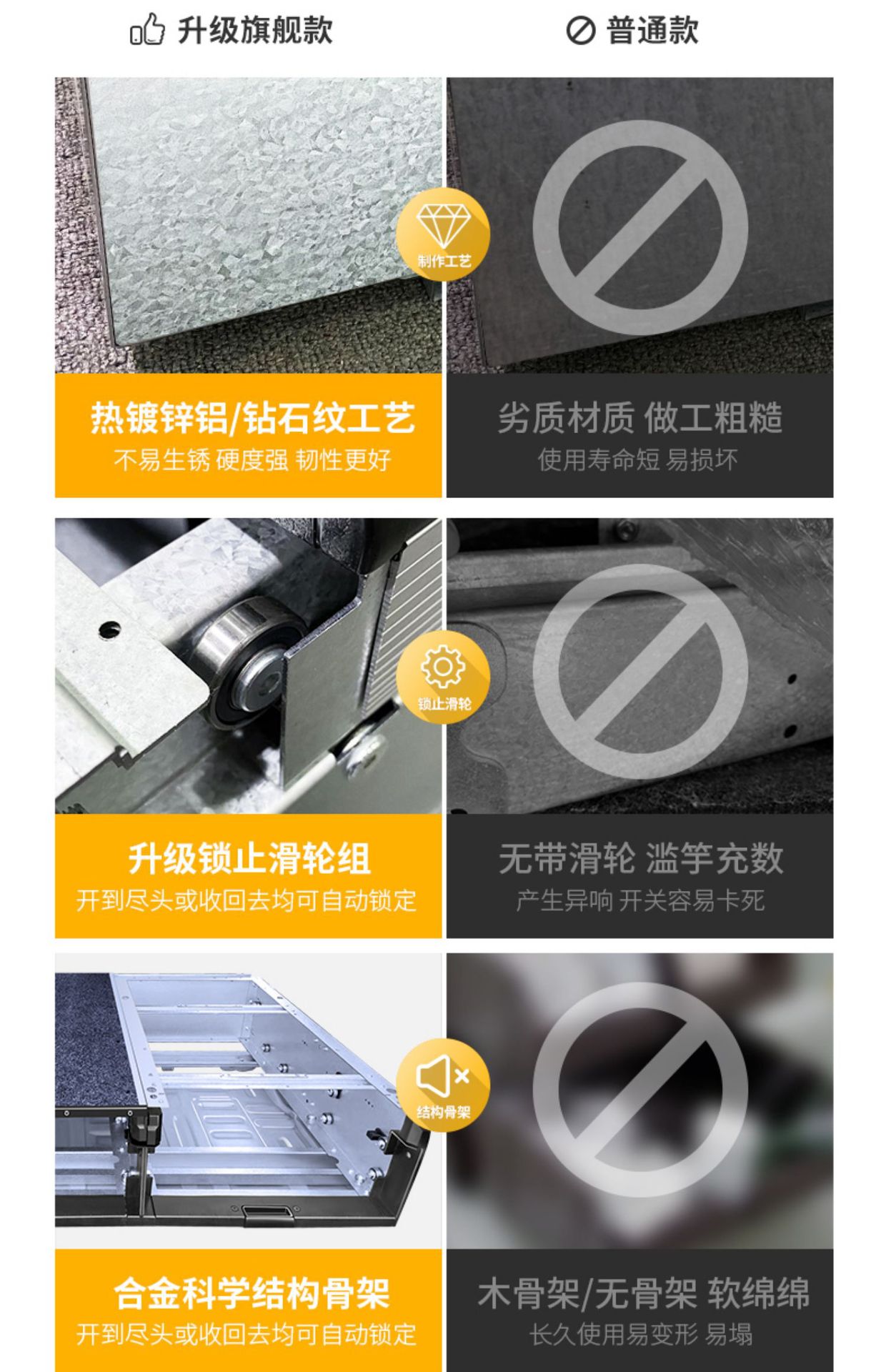 升级旗舰款

普通款

制作工艺

热镀锌铝/钻石纹工艺
不易生锈 硬度强 韧性更好

劣质材质 做工粗糙
使用寿命短 易损坏

锁止滑轮

升级锁止滑轮组
开到尽头或收回去均可自动锁定

无带滑轮 滥竽充数
产生异响 开关容易卡死

结构骨架

合金科学结构骨架
开到尽头或收回去均可自动锁定

木骨架/无骨架 软绵绵
长久使用易变形 易塌