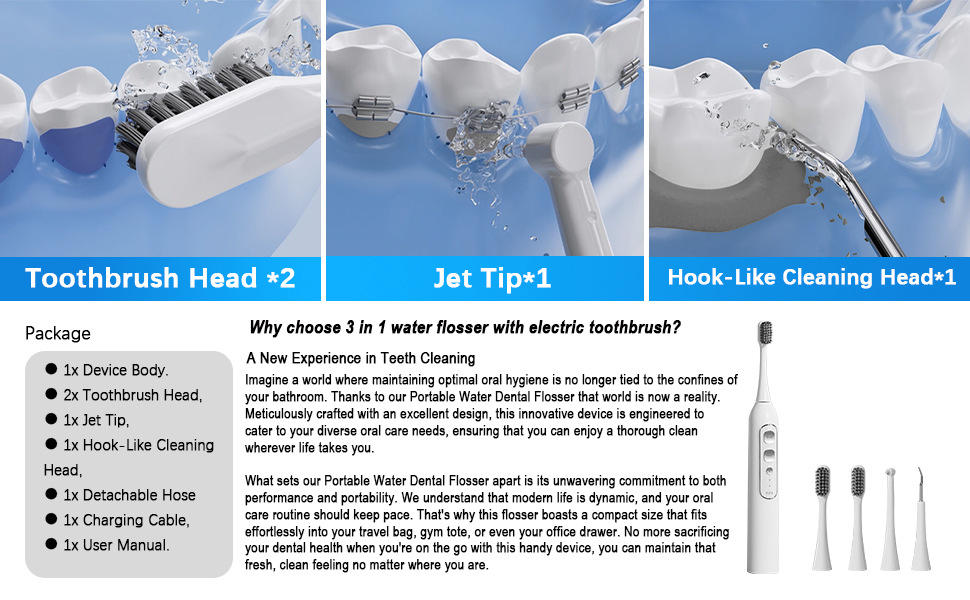 Toothbrush Head *2

Jet Tip*1

Hook-Like Cleaning Head*1

Package

● 1x Device Body.
● 2x Toothbrush Head,
● 1x Jet Tip,
● 1x Hook-Like Cleaning Head,
● 1x Detachable Hose
● 1x Charging Cable,
● 1x User Manual.

Why choose 3 in 1 water flosser with electric toothbrush?

A New Experience in Teeth Cleaning

Imagine a world where maintaining optimal oral hygiene is no longer tied to the confines of your bathroom. Thanks to our Portable Water Dental Flosser that world is now a reality. Meticulously crafted with an excellent design, this innovative device is engineered to cater to your diverse oral care needs, ensuring that you can enjoy a thorough clean wherever life takes you.

What sets our Portable Water Dental Flosser apart is its unwavering commitment to both performance and portability. We understand that modern life is dynamic, and your oral care routine should keep pace. That's why this flosser boasts a compact size that fits effortlessly into your travel bag, gym tote, or even your office drawer. No more sacrificing your dental health when you're on the go with this handy device, you can maintain that fresh, clean feeling no matter where you are.