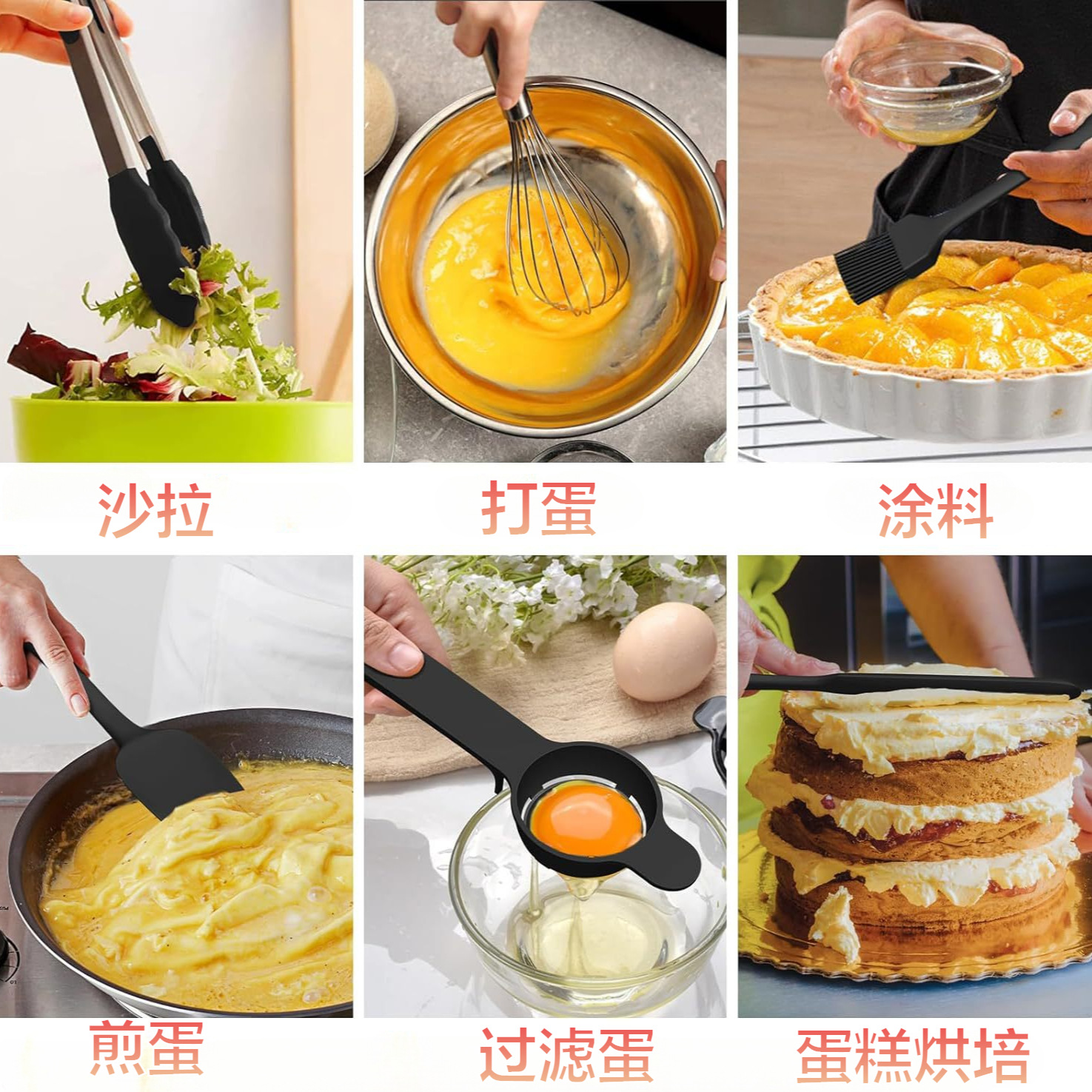 沙拉

打蛋

涂料

煎蛋

过滤蛋

蛋糕烘培