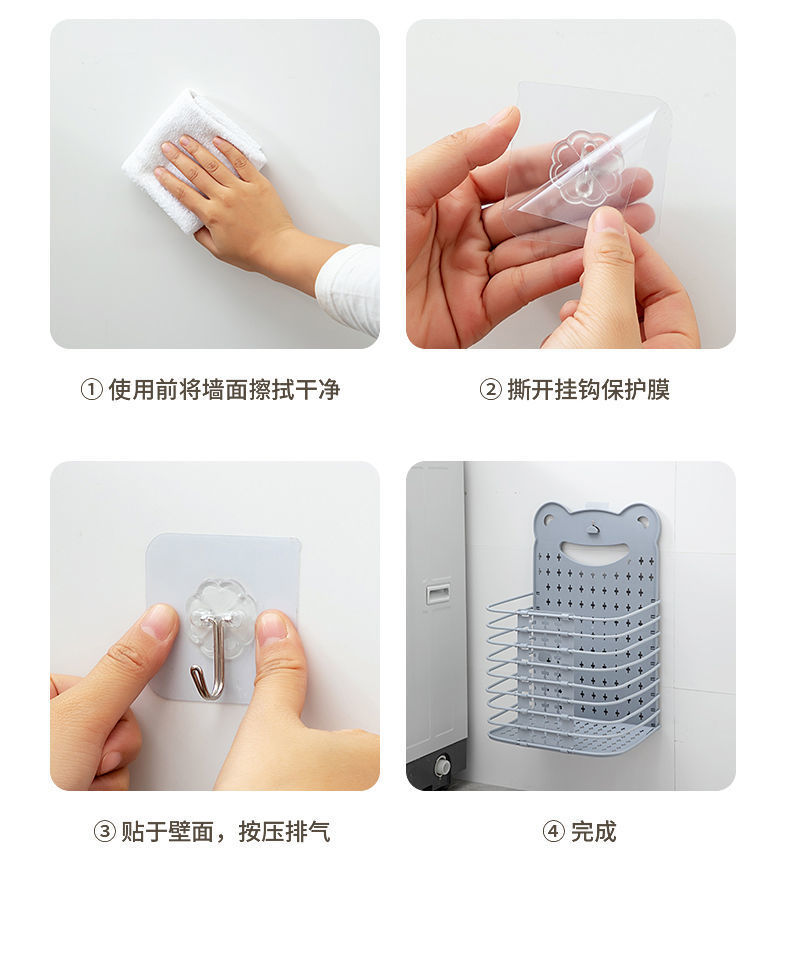 ① 使用前将墙面擦拭干净

② 撕开挂钩保护膜

③ 贴于壁面，按压排气

④ 完成