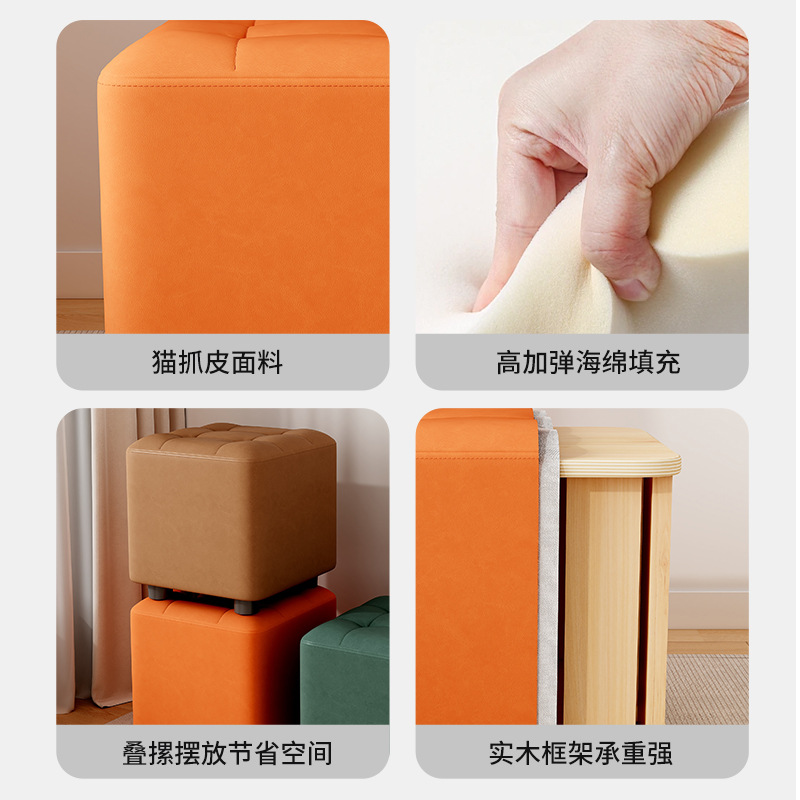 猫抓皮面料

高加弹海绵填充

叠摞摆放节省空间

实木框架承重强