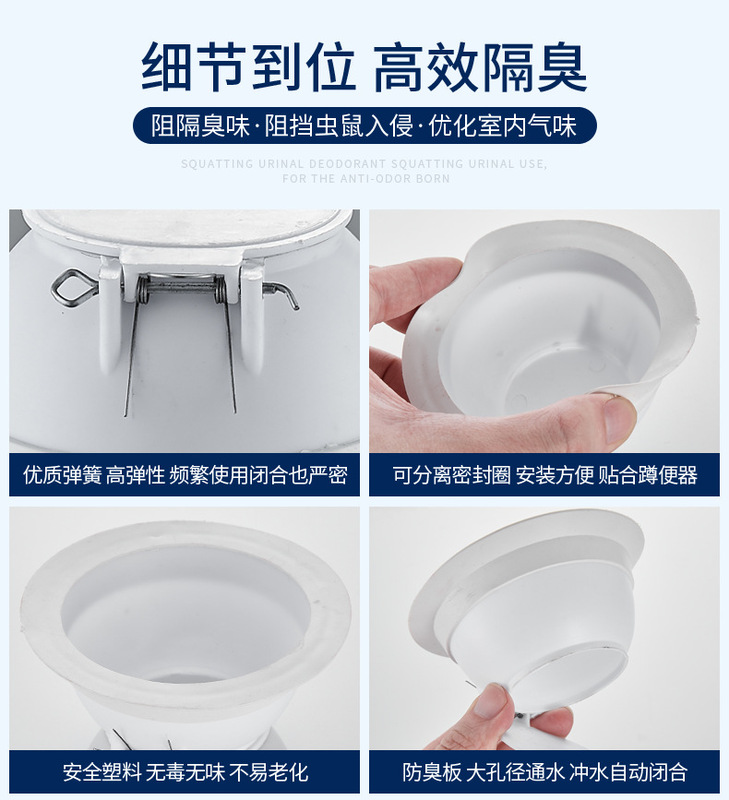 细节到位 高效隔臭

阻隔臭味·阻挡虫鼠入侵·优化室内气味

SQUATTING URINAL DEODORANT SQUATTING URINAL USE, FOR THE ANTI-ODOR BORN

优质弹簧 高弹性 频繁使用闭合也严密

可分离密封圈 安装方便 贴合蹲便器

安全塑料 无毒无味 不易老化

防臭板 大孔径通水 冲水自动闭合