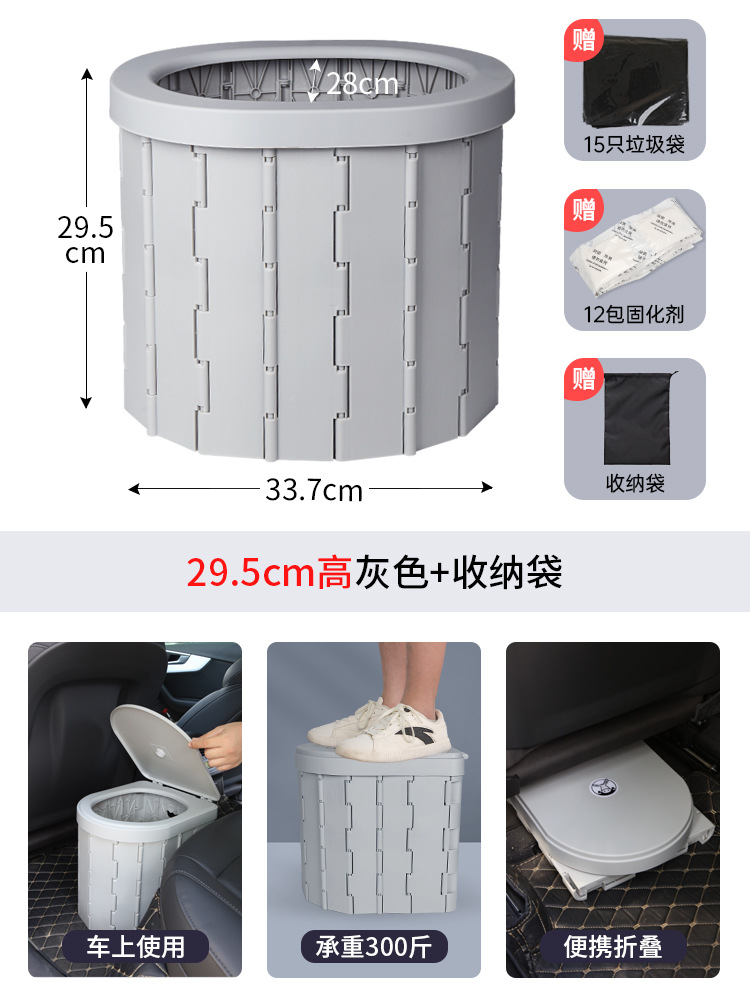 28cm

29.5 cm

33.7cm

赠
15只垃圾袋

赠
12包固化剂

赠
收纳袋

29.5cm高灰色+收纳袋

车上使用

承重300斤

便携折叠