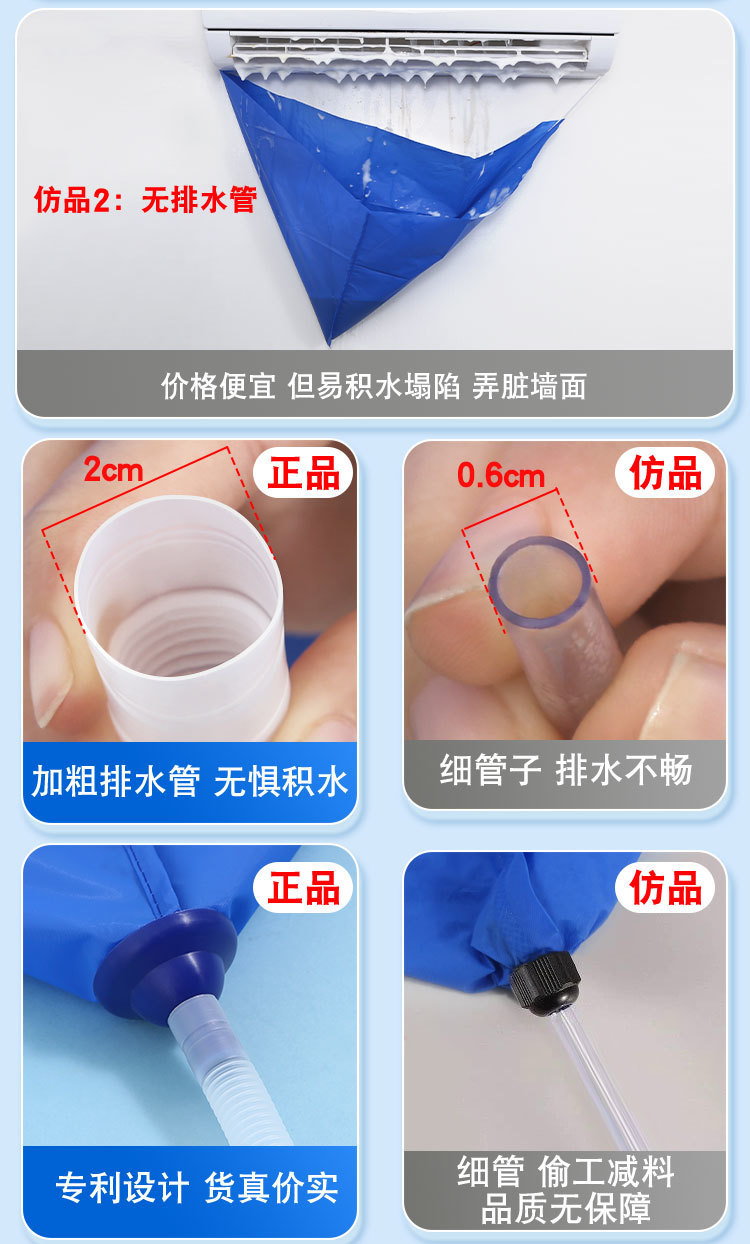 仿品2：无排水管

价格便宜 但易积水塌陷 弄脏墙面

2cm

正品

加粗排水管 无惧积水

0.6cm

仿品

细管子 排水不畅

正品

专利设计 货真价实

仿品

细管 偷工减料
品质无保障