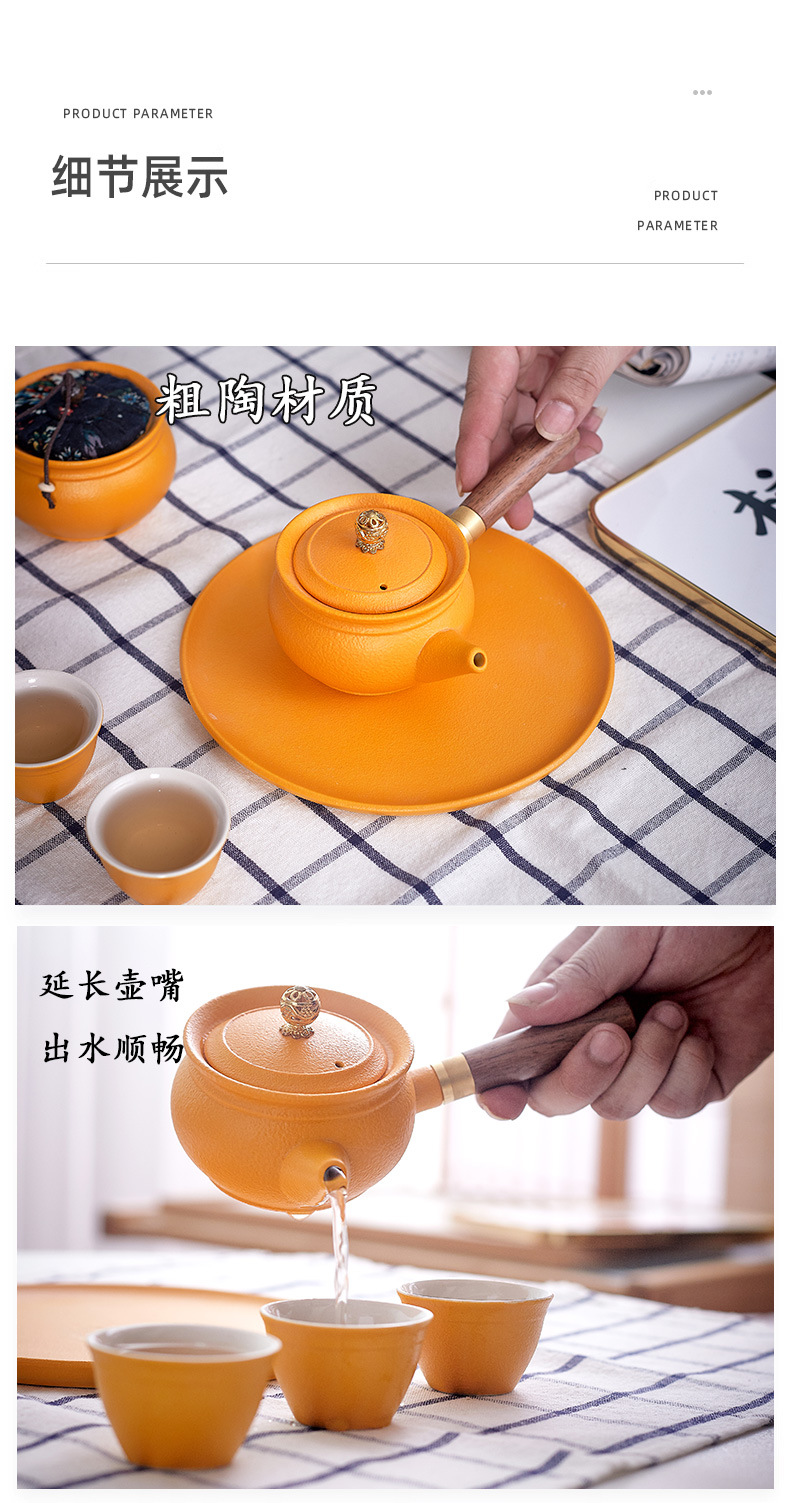 PRODUCT PARAMETER

细节展示

PRODUCT PARAMETER

粗陶材质

延长壶嘴
出水顺畅