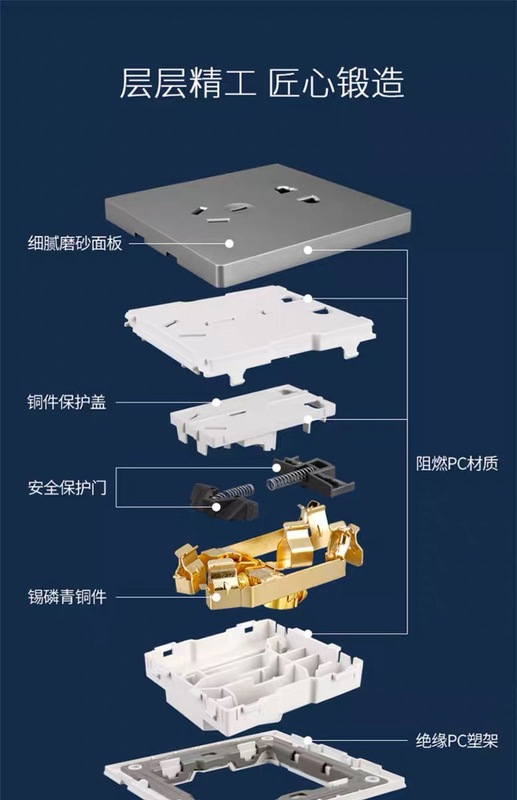 层层精工 匠心锻造

细腻磨砂面板

铜件保护盖

安全保护门

锡磷青铜件

阻燃PC材质

绝缘PC塑架