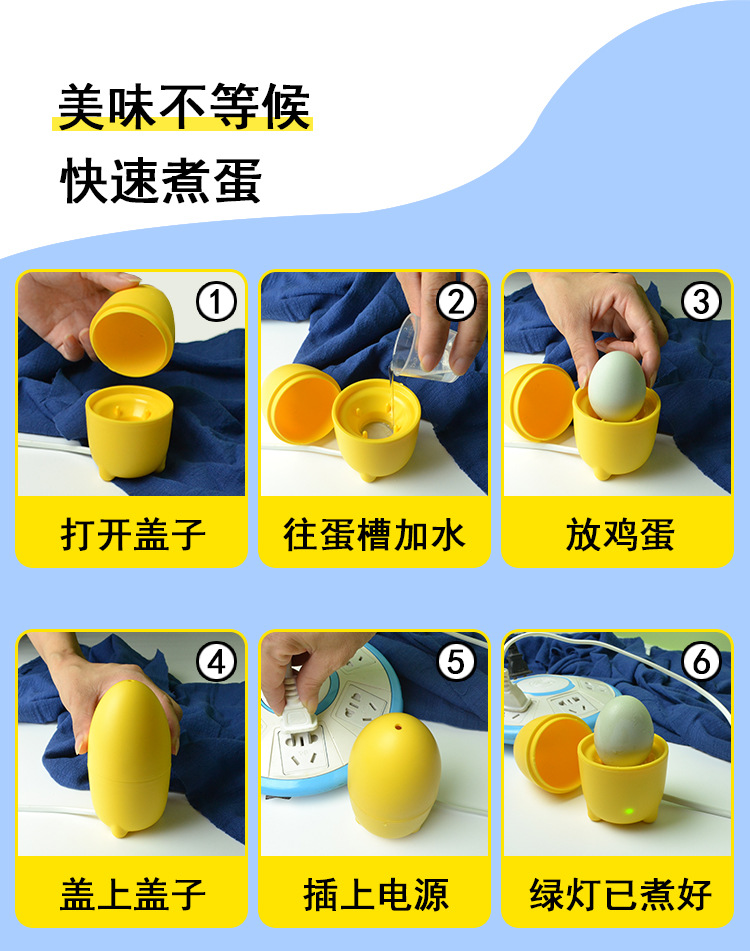 美味不等候
快速煮蛋

①
打开盖子

②
往蛋槽加水

③
放鸡蛋

④
盖上盖子

⑤
插上电源

⑥
绿灯已煮好