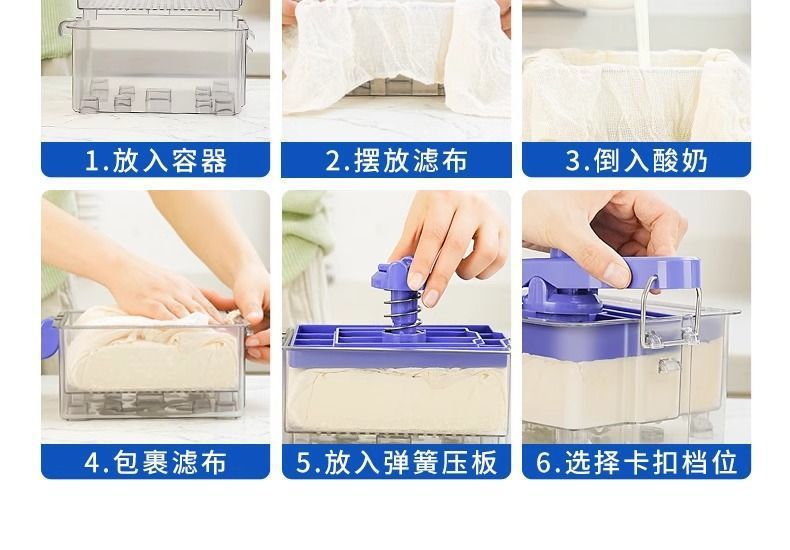 1.放入容器

2.摆放滤布

3.倒入酸奶

4.包裹滤布

5.放入弹簧压板

6.选择卡扣档位