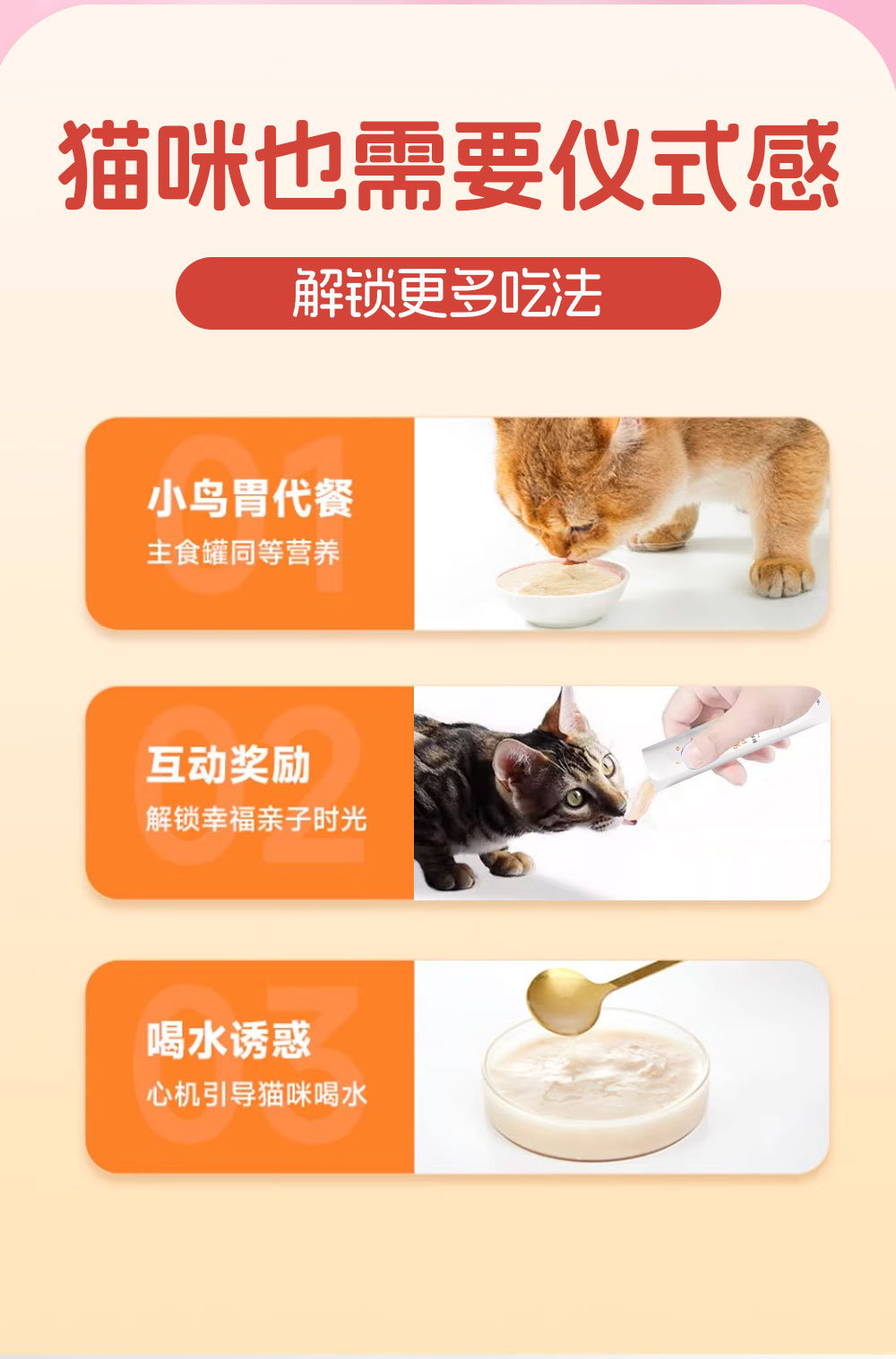 猫咪也需要仪式感

解锁更多吃法

01
小鸟胃代餐
主食罐同等营养

02
互动奖励
解锁幸福亲子时光

03
喝水诱惑
心机引导猫咪喝水