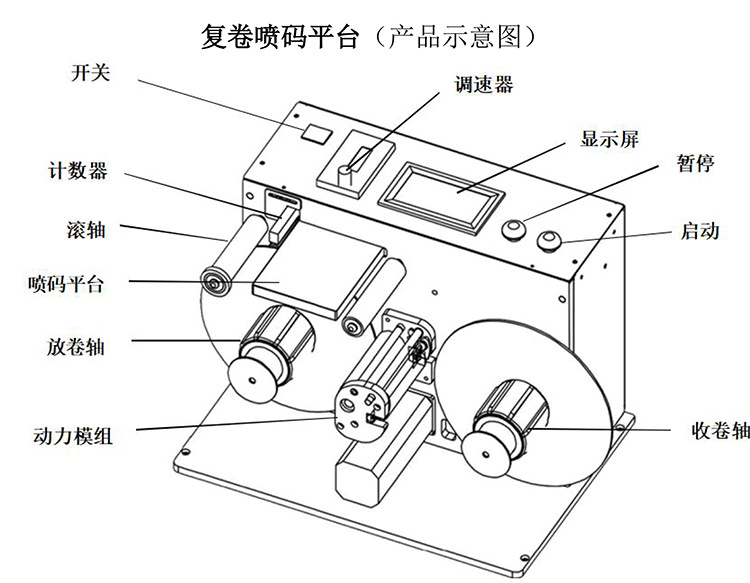 复卷喷码平台（产品示意图）

开关

调速器

显示屏

暂停

计数器

滚轴

启动

喷码平台

放卷轴

动力模组

收卷轴