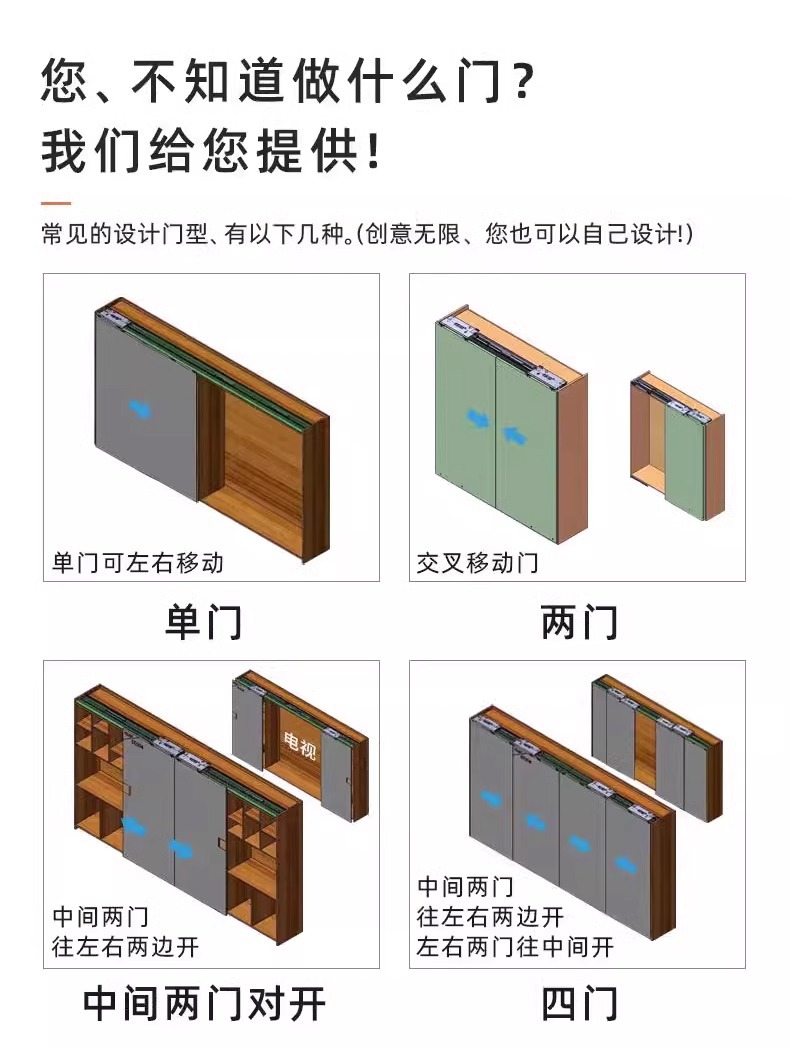 您、不知道做什么门?
我们给您提供!

常见的设计门型、有以下几种。(创意无限、您也可以自己设计!)

单门可左右移动

单门

交叉移动门

两门

电视

中间两门
往左右两边开

中间两门对开

中间两门
往左右两边开
左右两门往中间开

四门